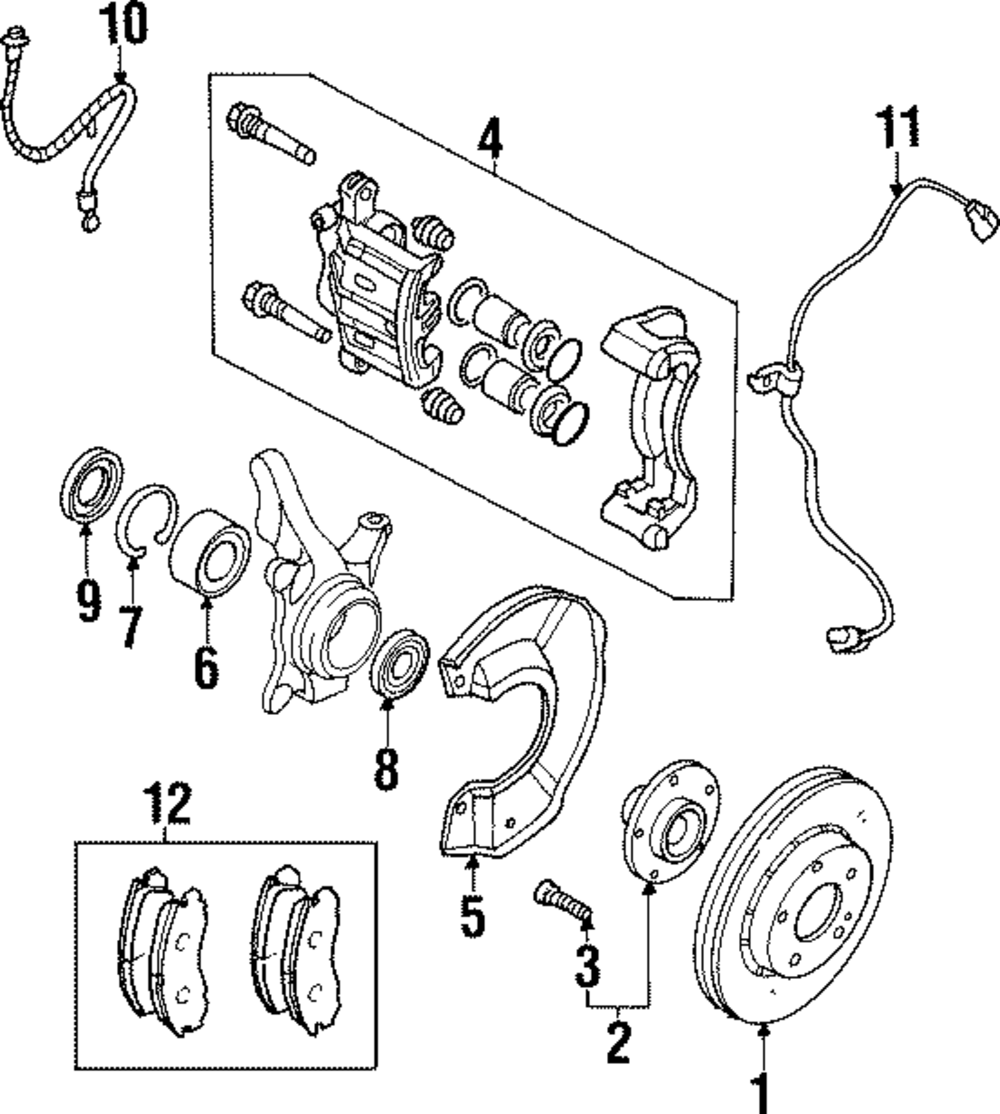 10
4
11
9
7
6
8
12
5
3
2
1