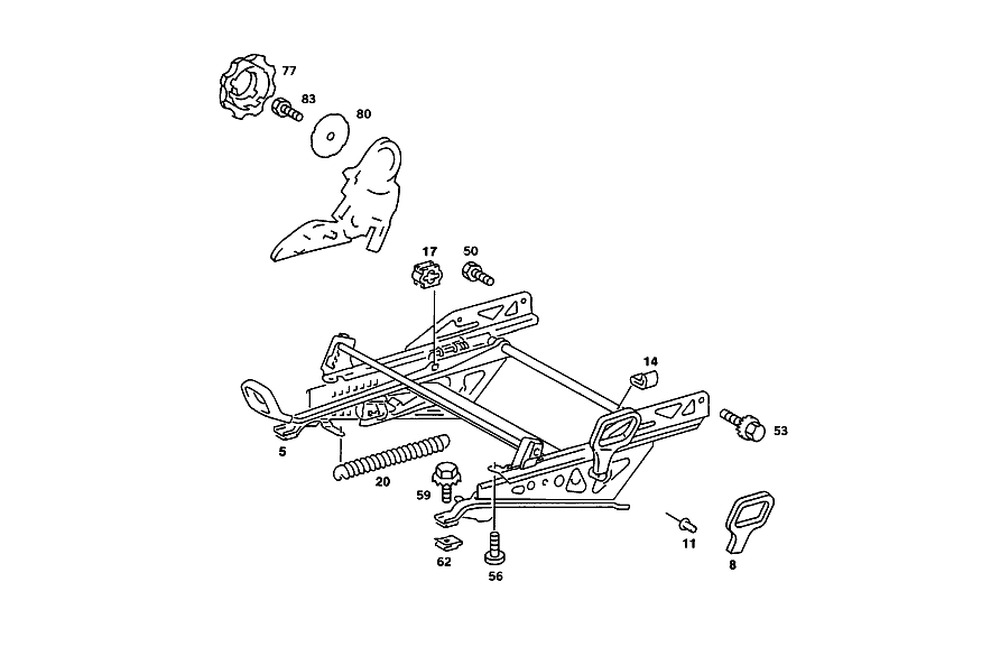 77
83
80
17
50
14
53
5
20
59
62
56
11
8