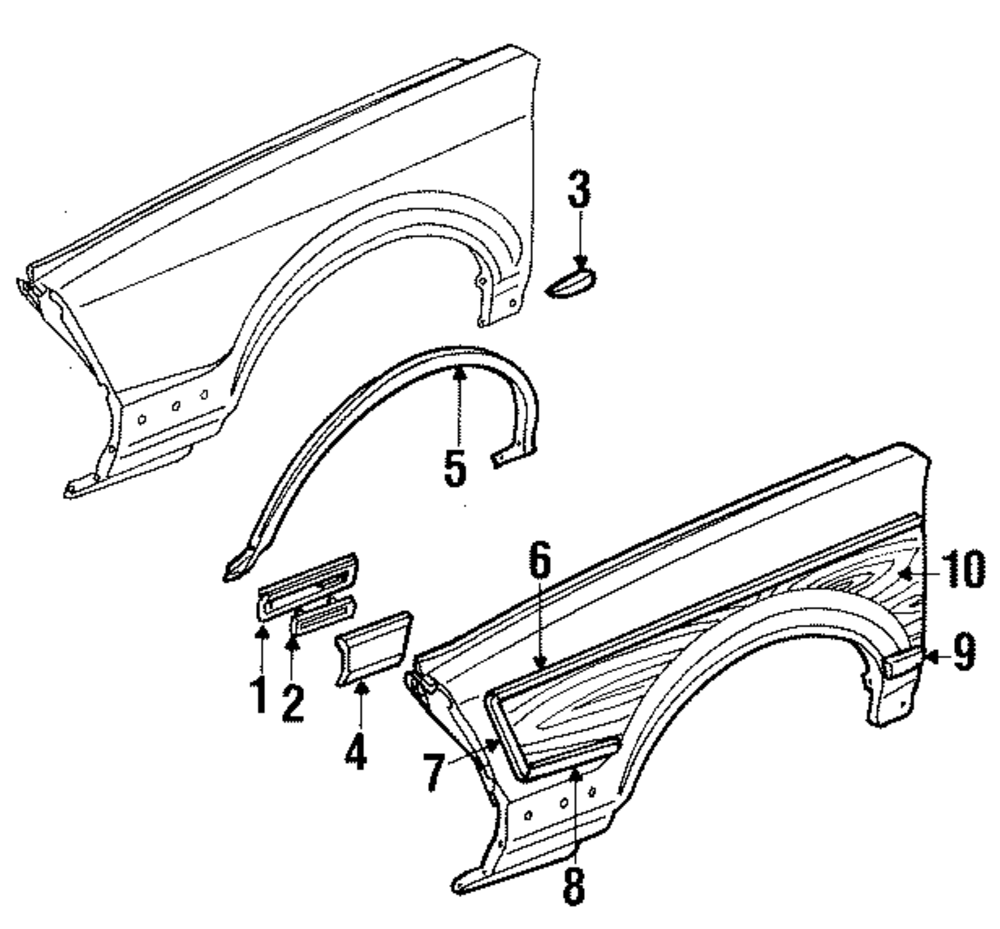 3
5
6
10
9
1
2
4
7
8