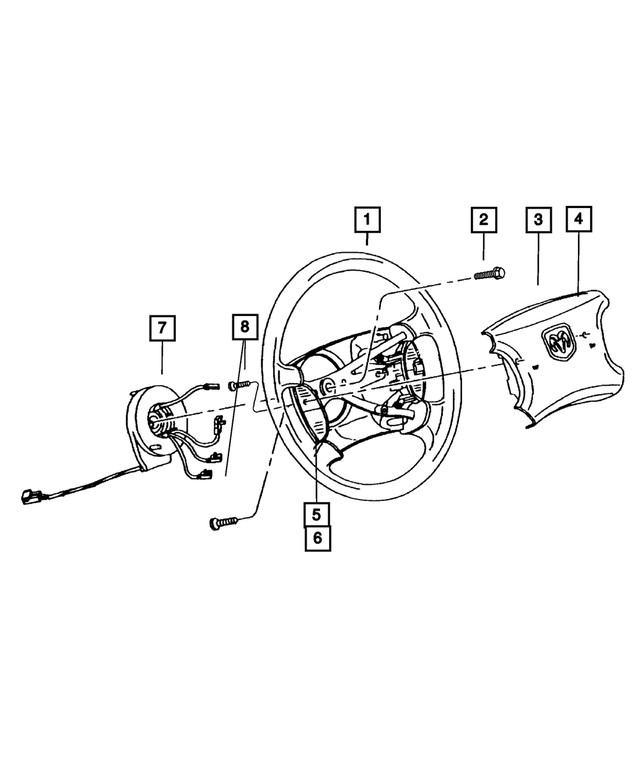 1
2
3
4
7
8
5
6