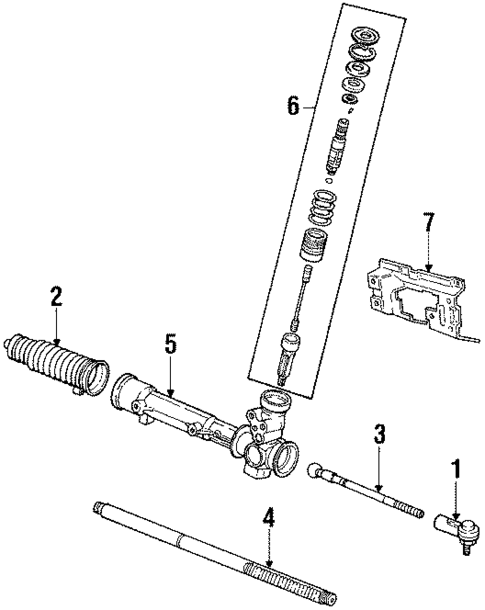 6
7
2
5
3
1
4