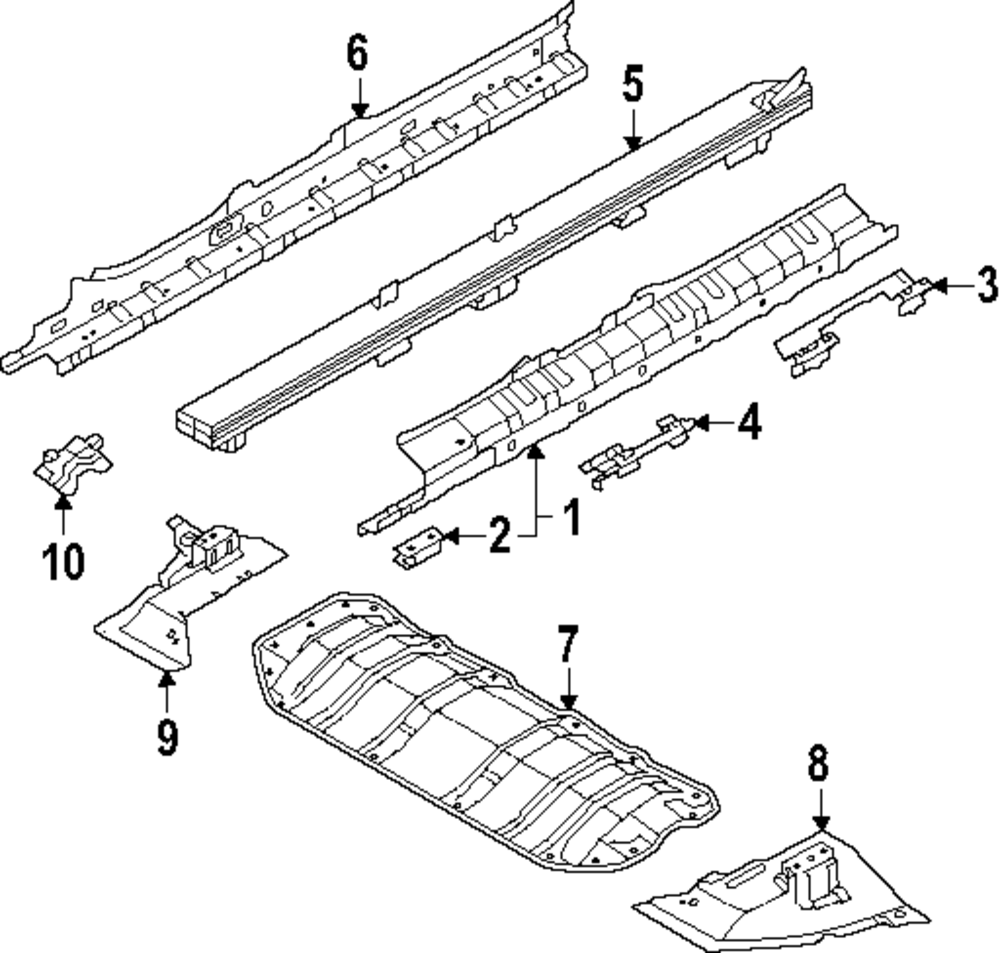 6
5
3
4
10
2
1
9
7
8