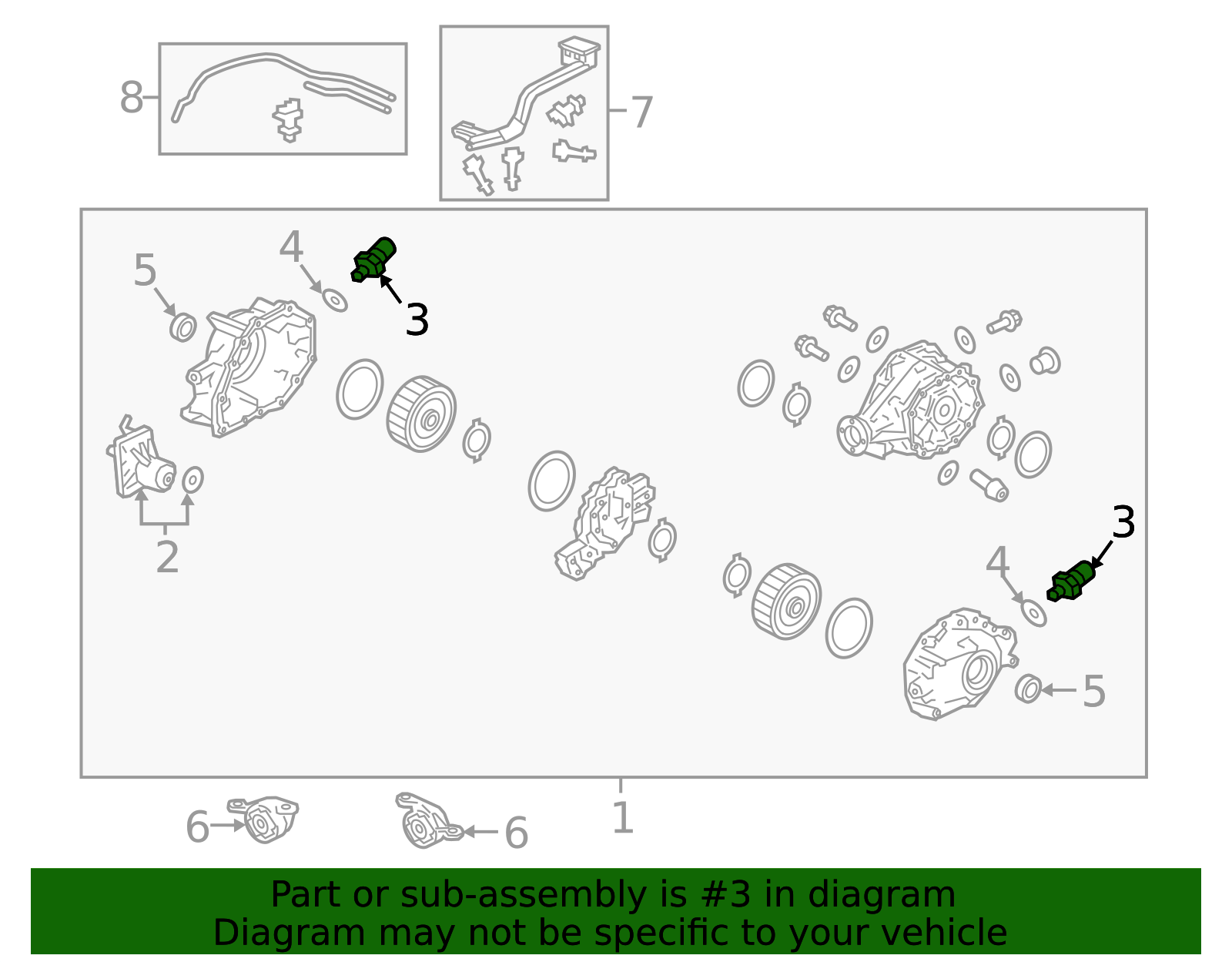 8

7

5

4

3

2

3

4

5

6

6

1

Part or sub-assembly is #3 in diagram
Diagram may not be specific to your vehicle