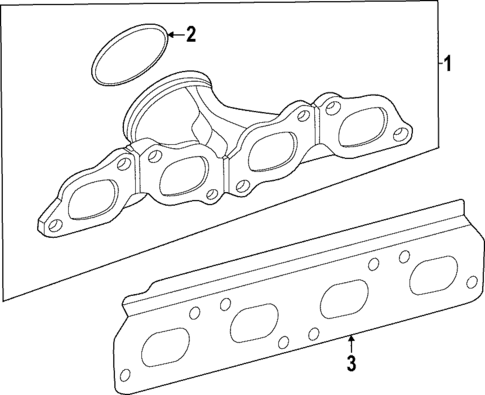 2
1
3