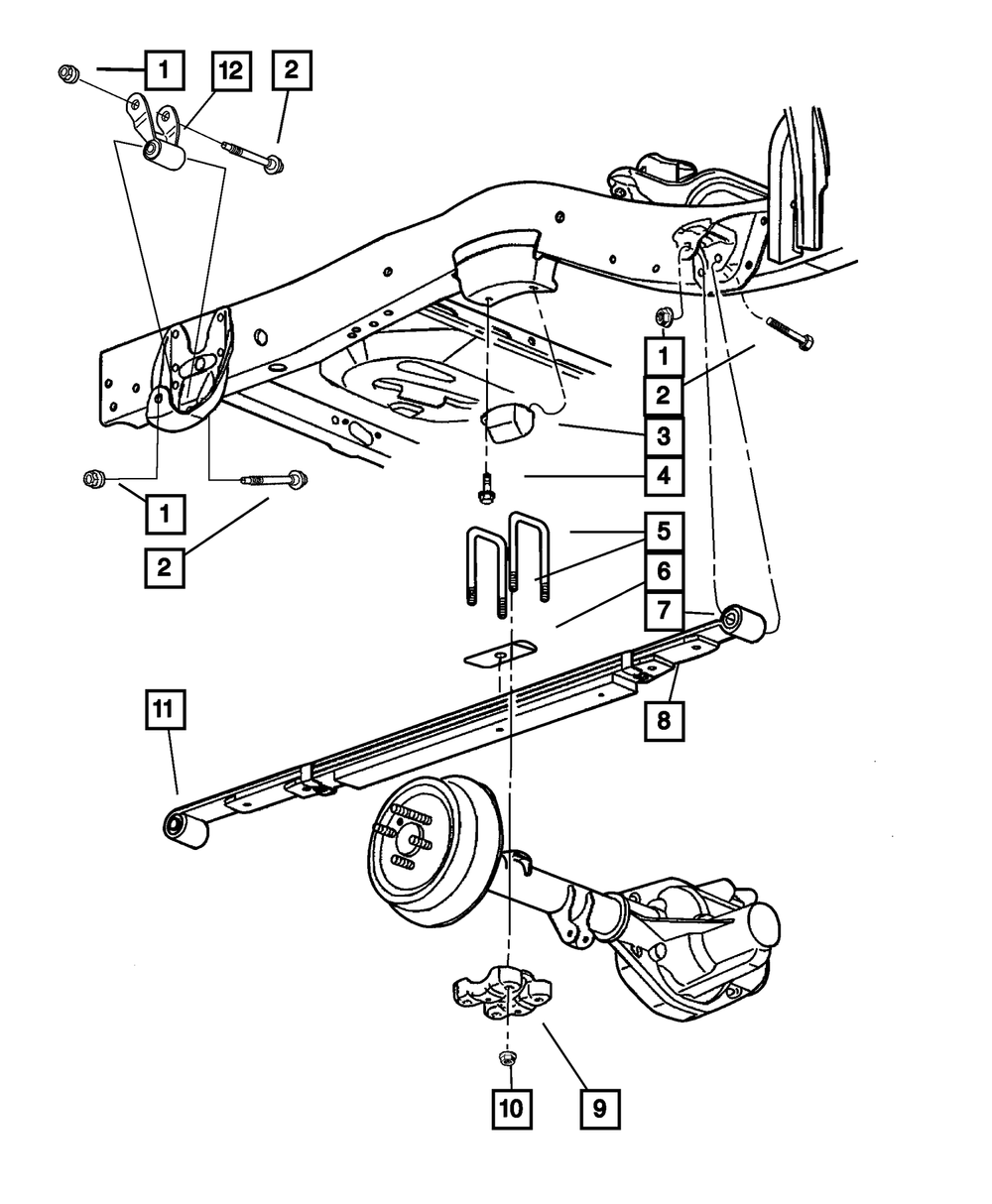 1
12
2
1
2
3
4
1
2
5
6
7
8
11
10
9