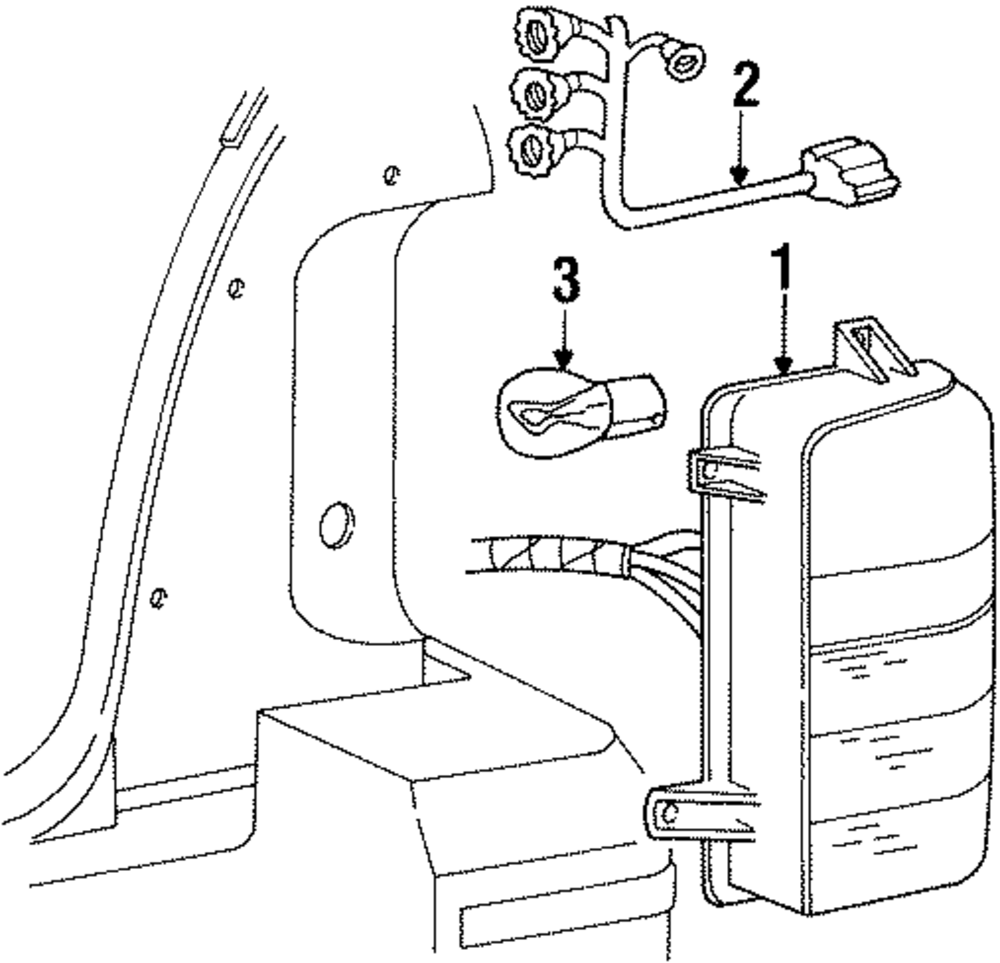 2
3
1