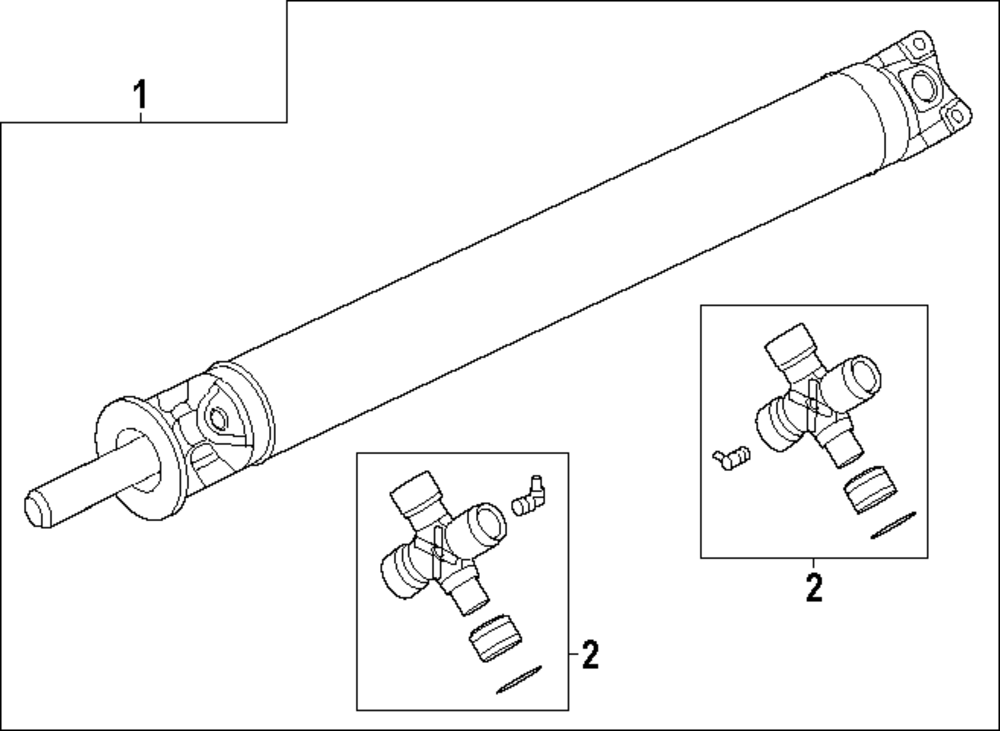 1

2

2