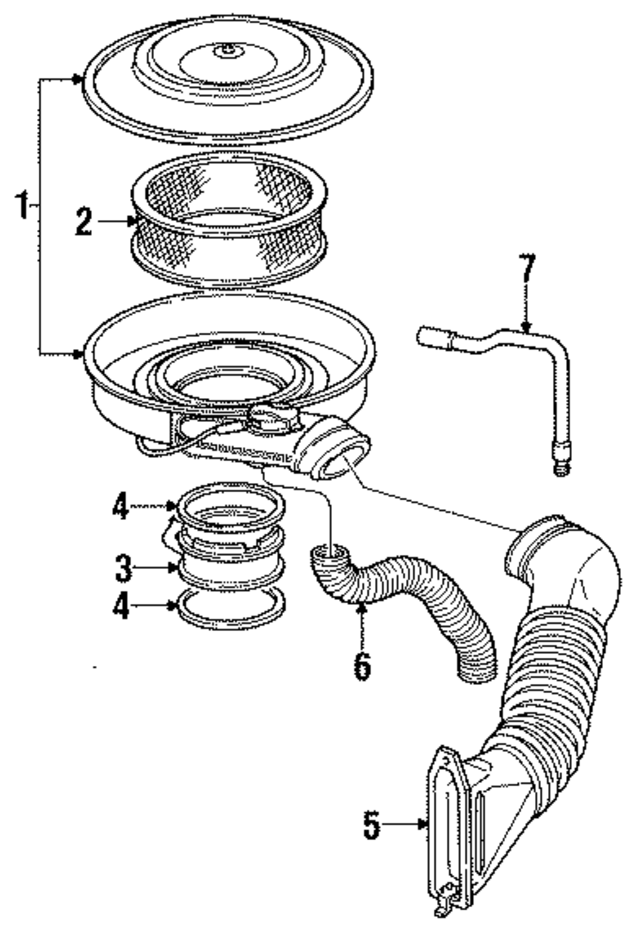 1
2
7
4
3
4
6
5