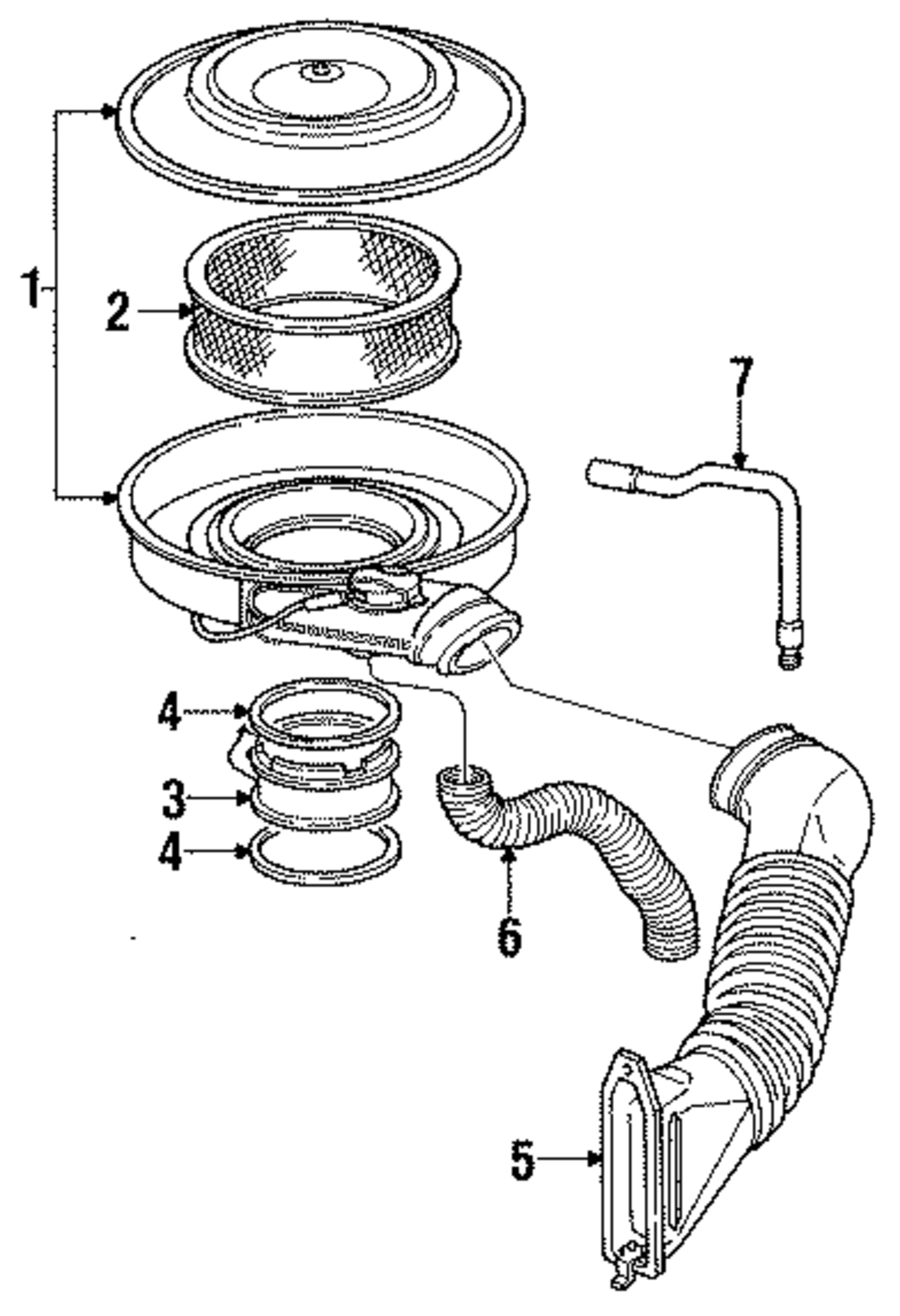 1
2
7
4
3
4
6
5