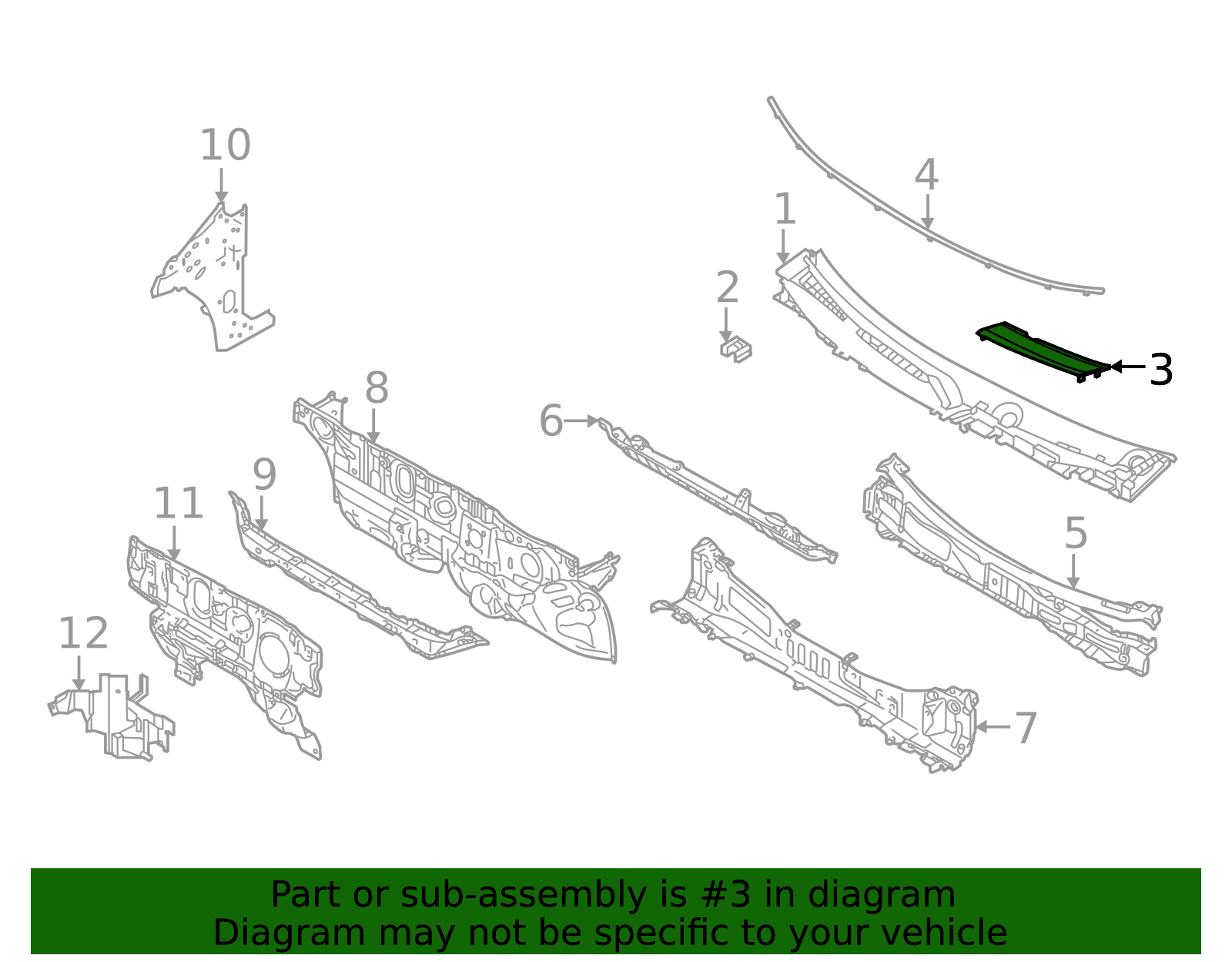 10
4
1
2
3
8
6
9
11
5
12
7

Part or sub-assembly is #3 in diagram
Diagram may not be specific to your vehicle