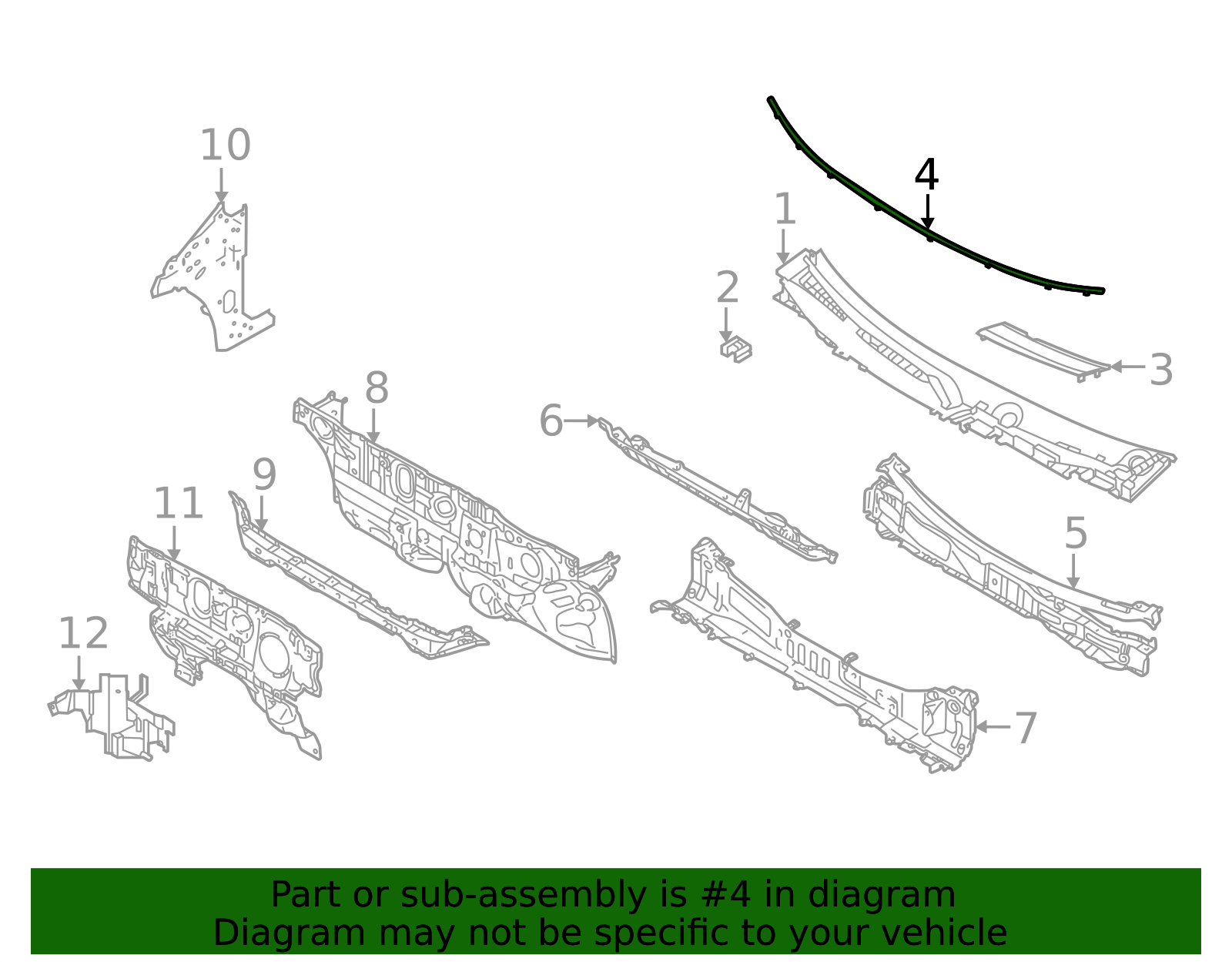 10
4
1
2
3
8
6
9
11
5
12
7

Part or sub-assembly is #4 in diagram
Diagram may not be specific to your vehicle