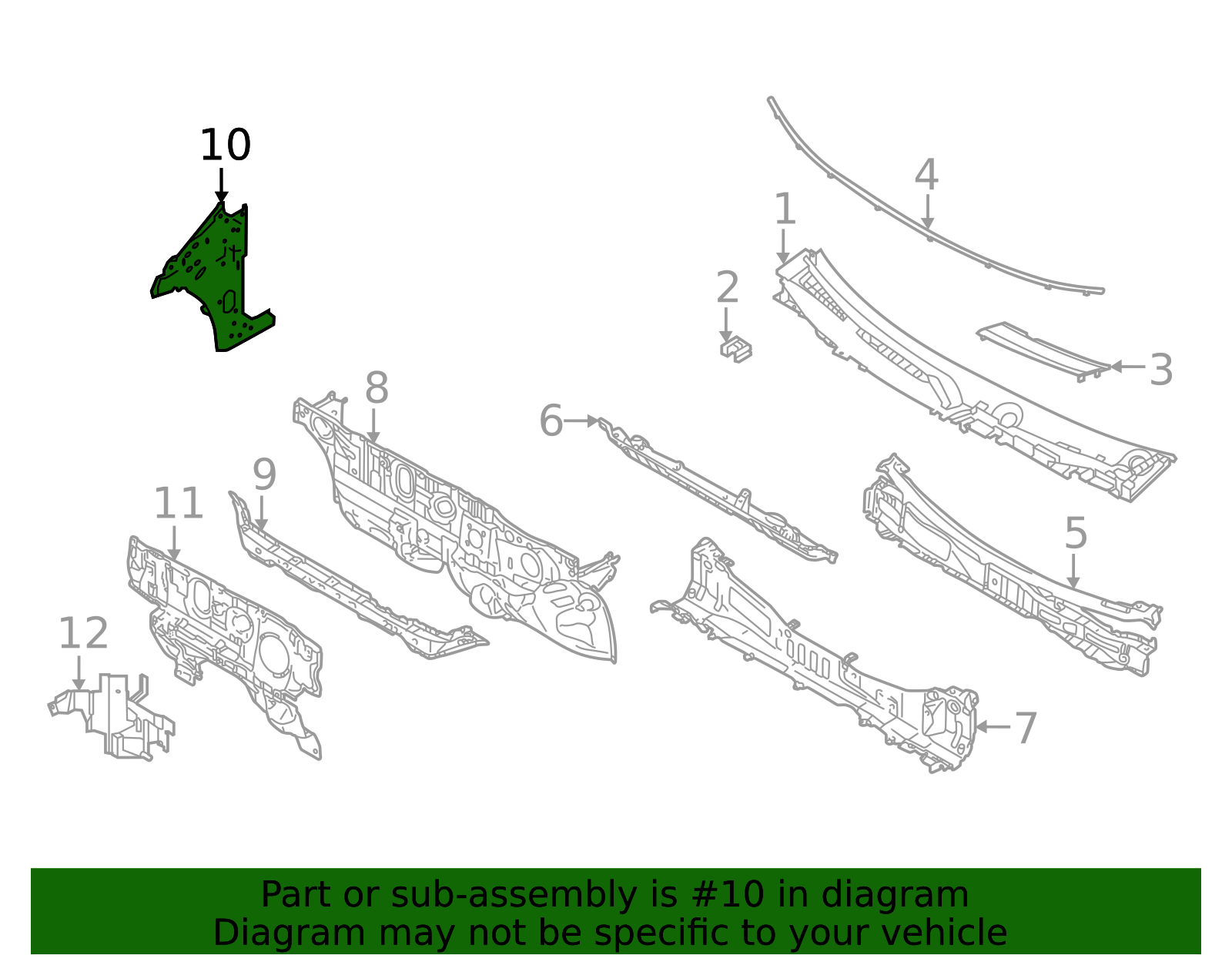 10
4
1
2
3
8
6
9
11
5
12
7

Part or sub-assembly is #10 in diagram
Diagram may not be specific to your vehicle