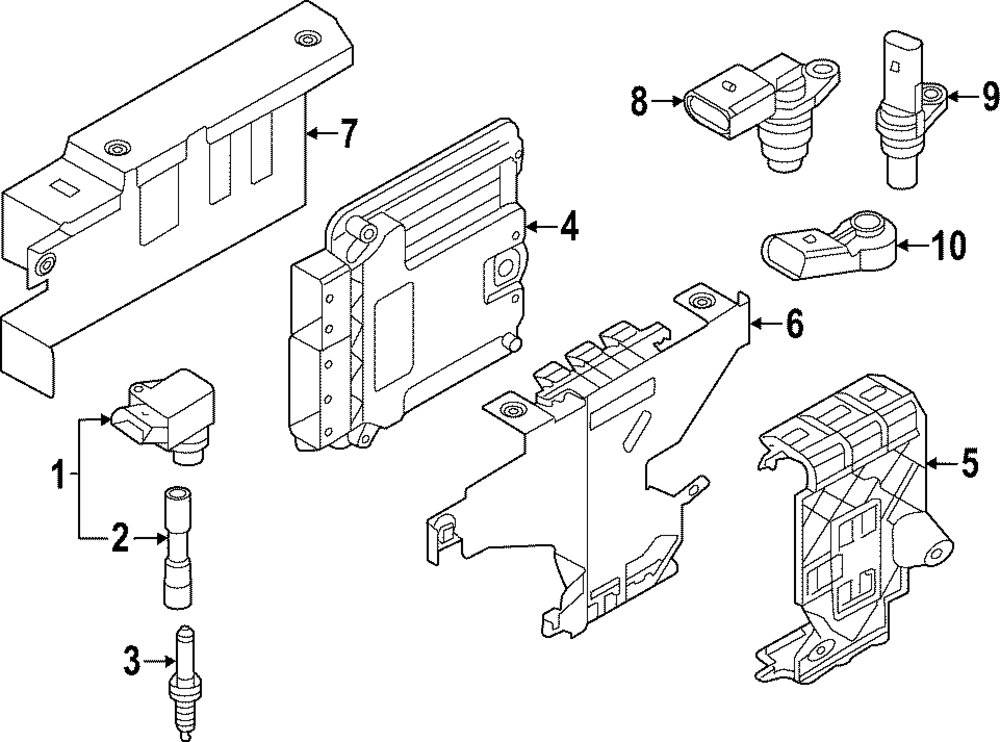 7
8
9
4
10
6
1
2
5
3