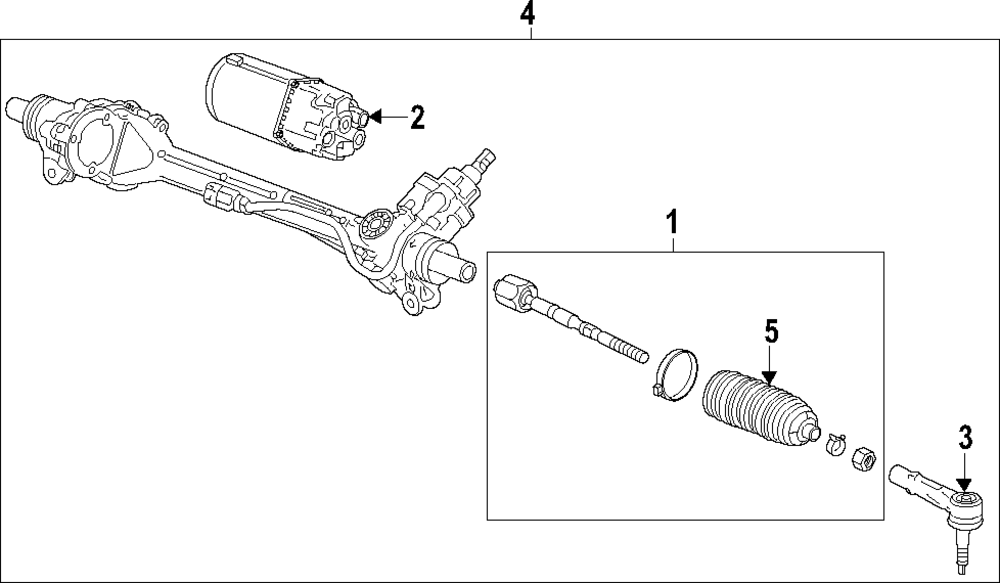 4
2
1
5
3