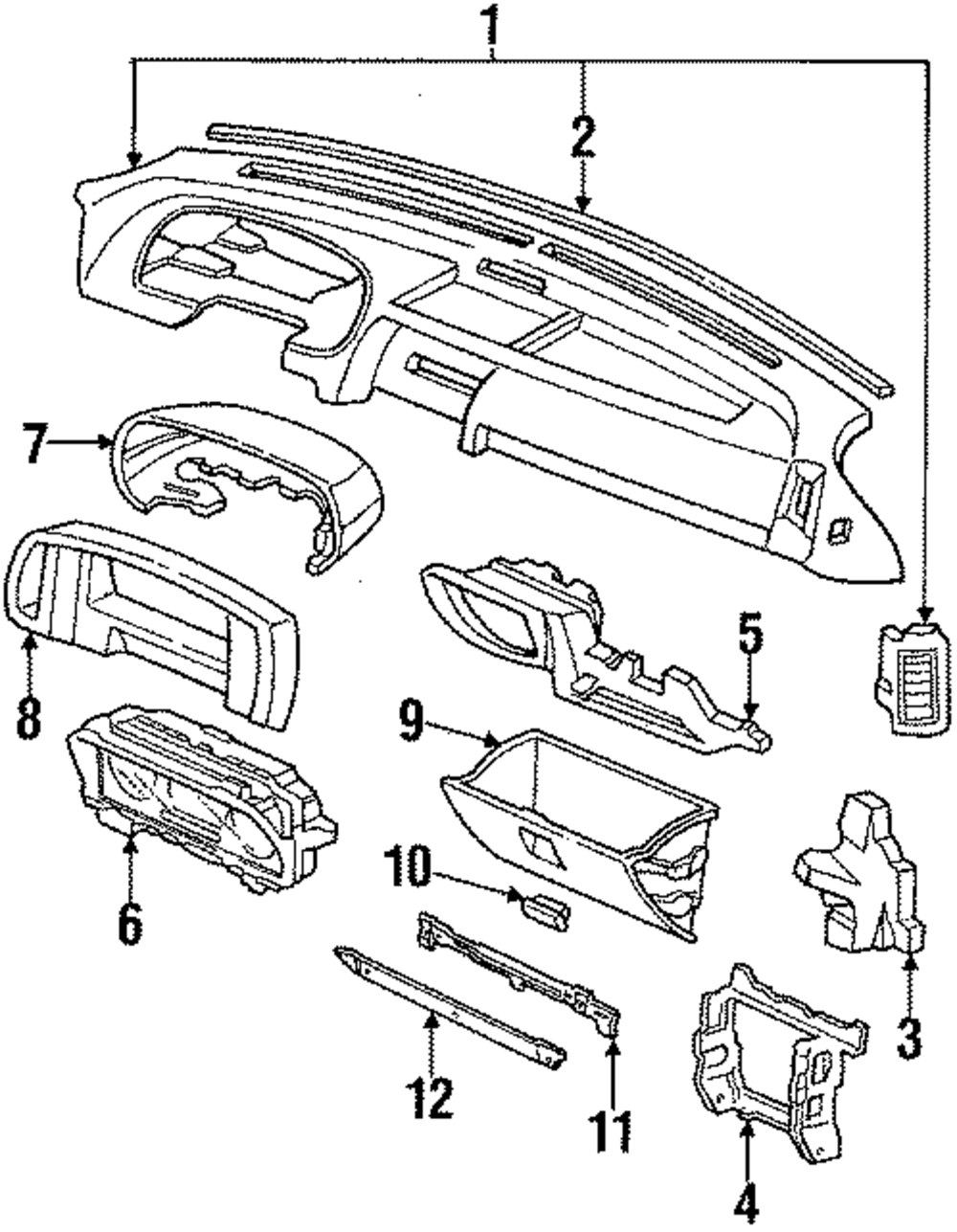 1
2
7
8
5
9
6
10
3
12
11
4