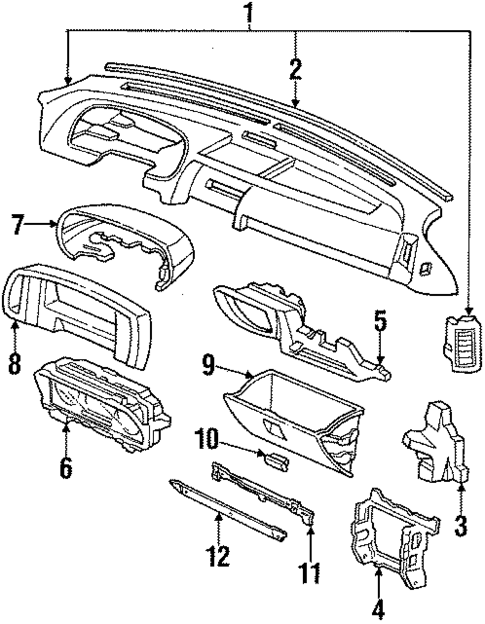 1
2
7
8
5
9
6
10
3
12
11
4