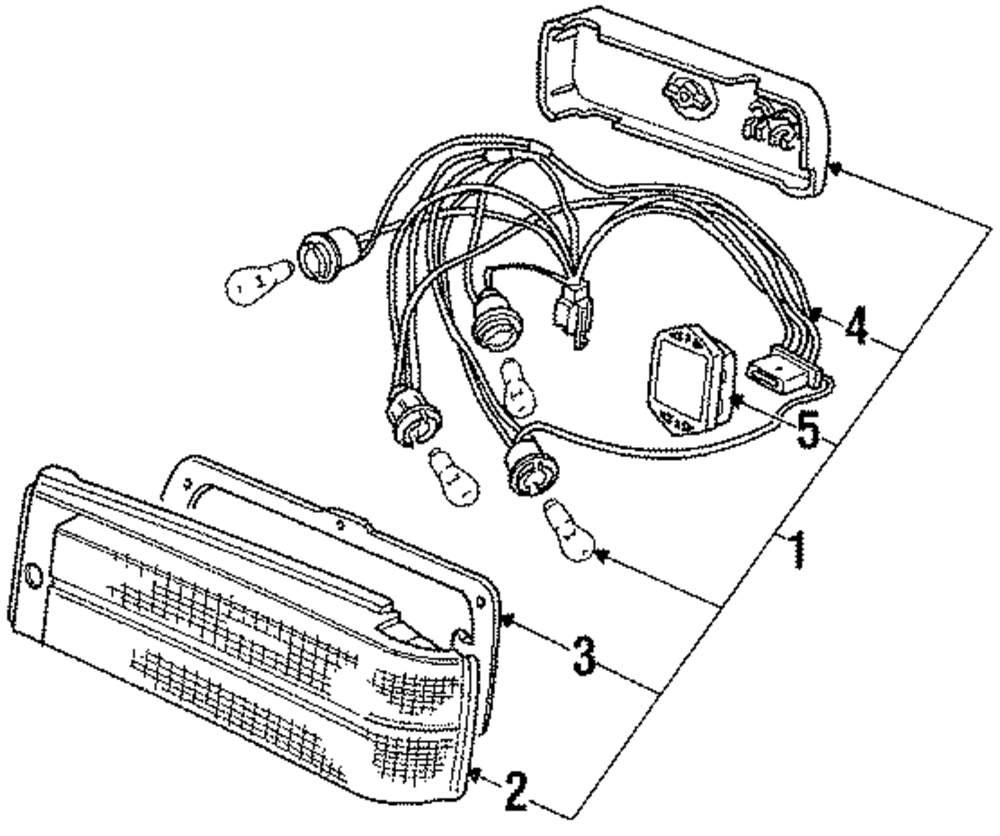 4
5
1
3
2