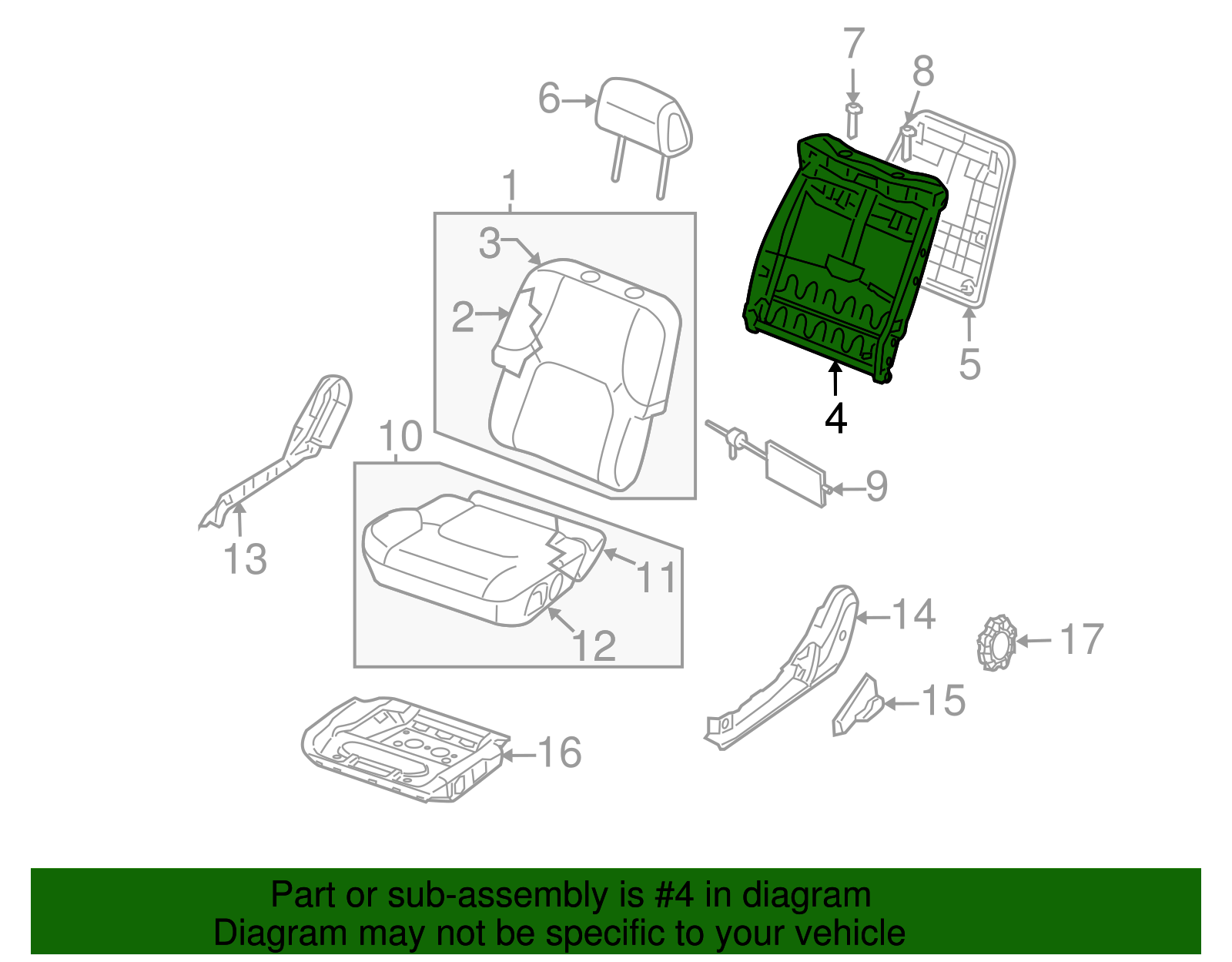 7
8
6
1
3
2
5
4
10
9
13
11
12
14
17
15
16

Part or sub-assembly is #4 in diagram
Diagram may not be specific to your vehicle