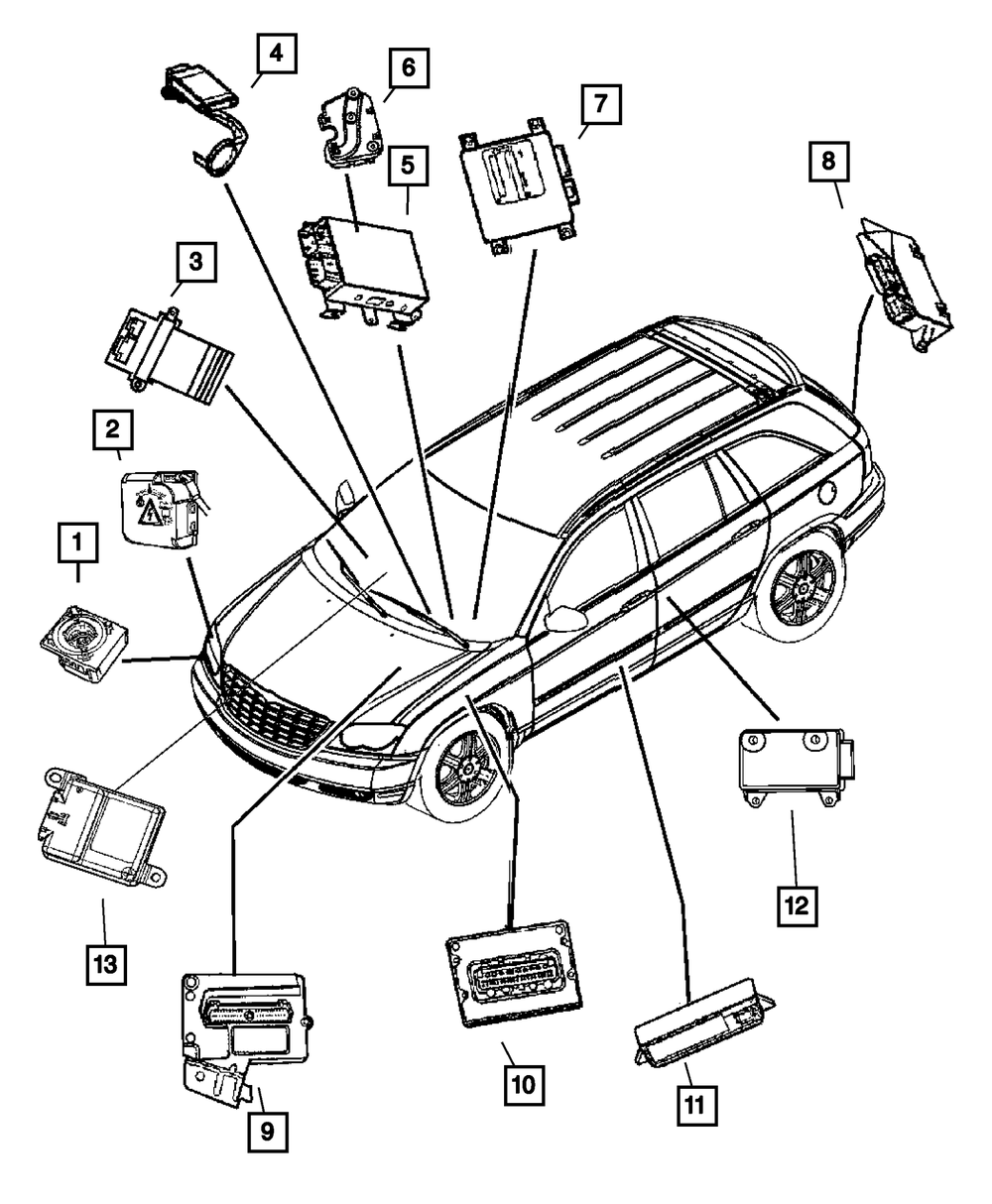 4
6
7
5
8
3
2
1
12
13
10
11
9