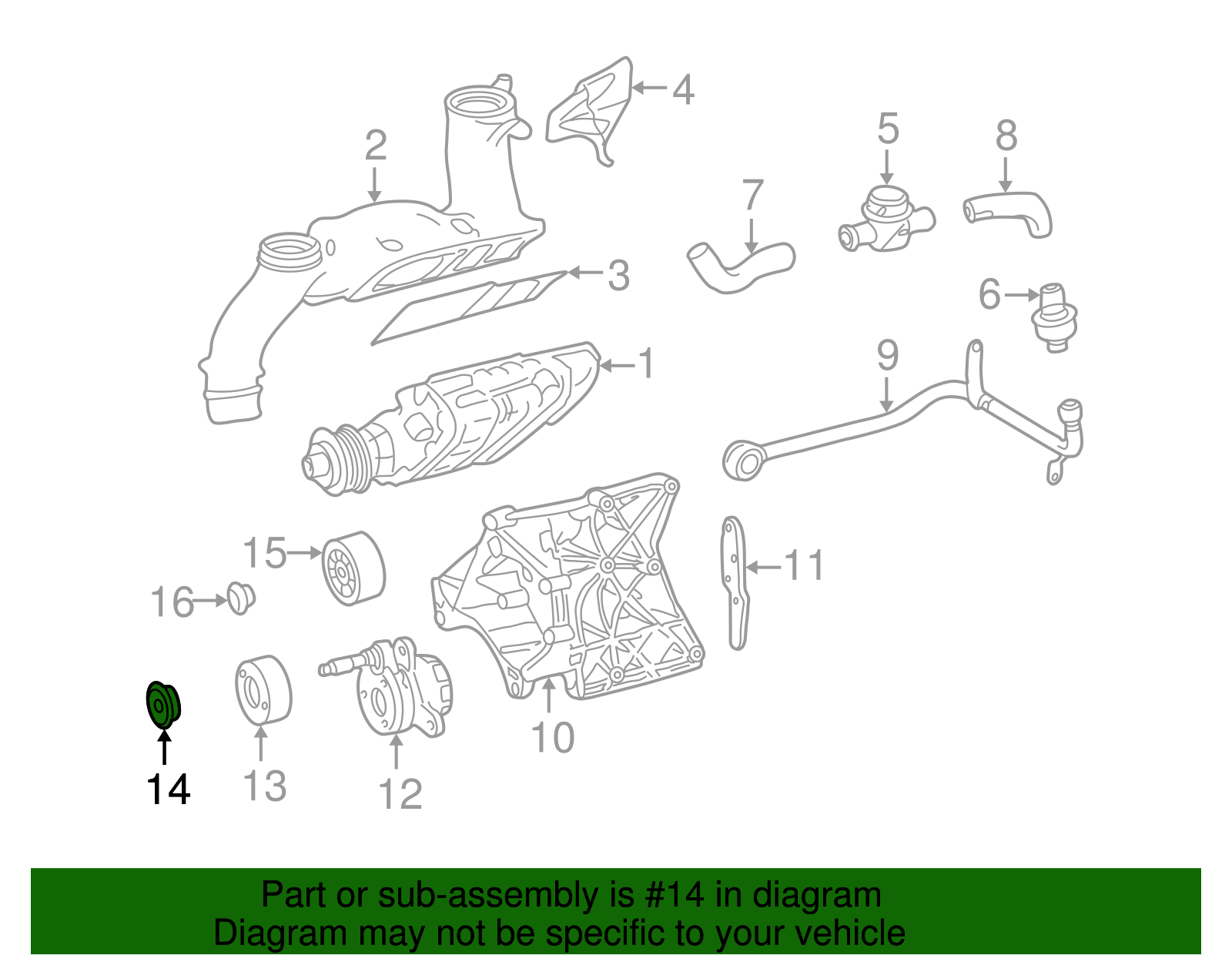 4
2
5
8
7
3
6
1
9
15
11
16
10
14
13
12

Part or sub-assembly is #14 in diagram
Diagram may not be specific to your vehicle