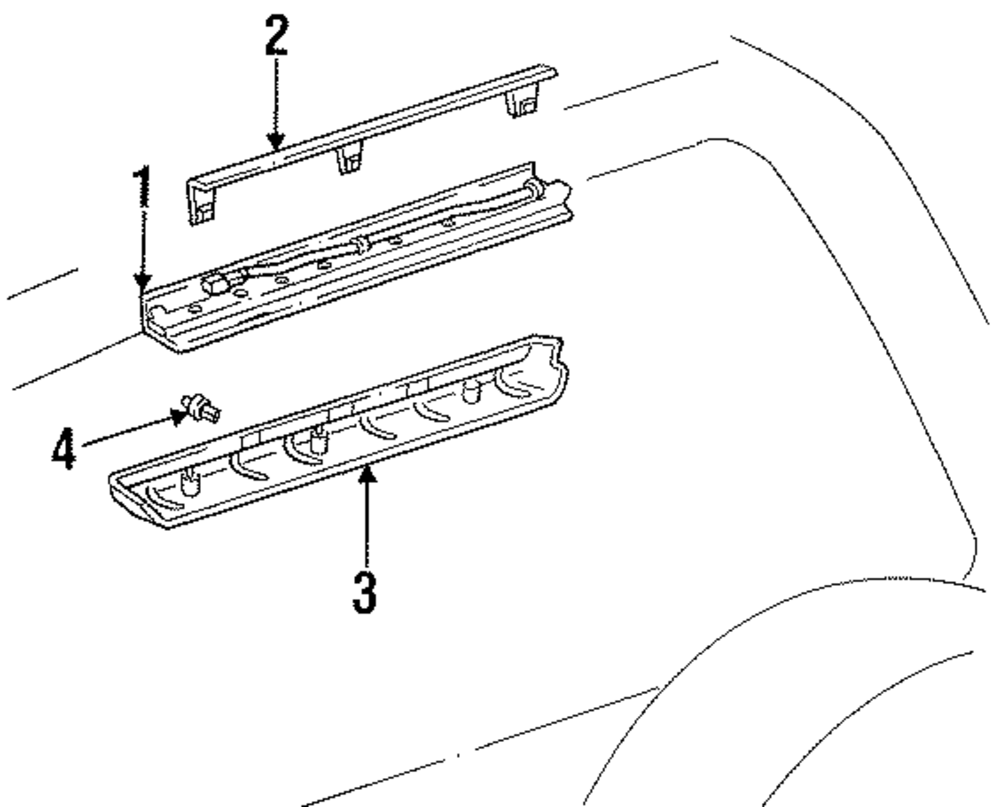 2
1
4
3