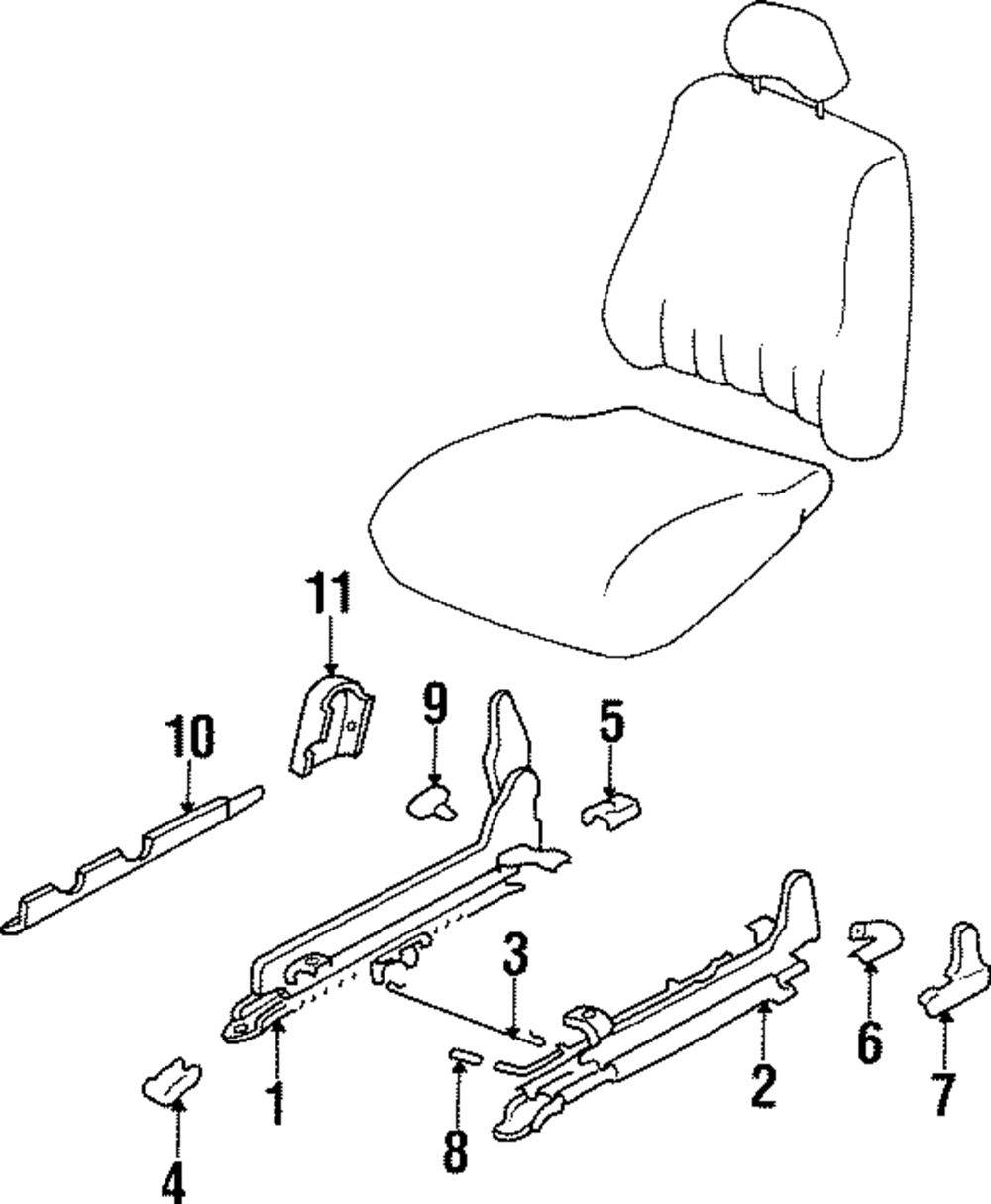 11
10
9
5
3
6
7
1
2
8
4