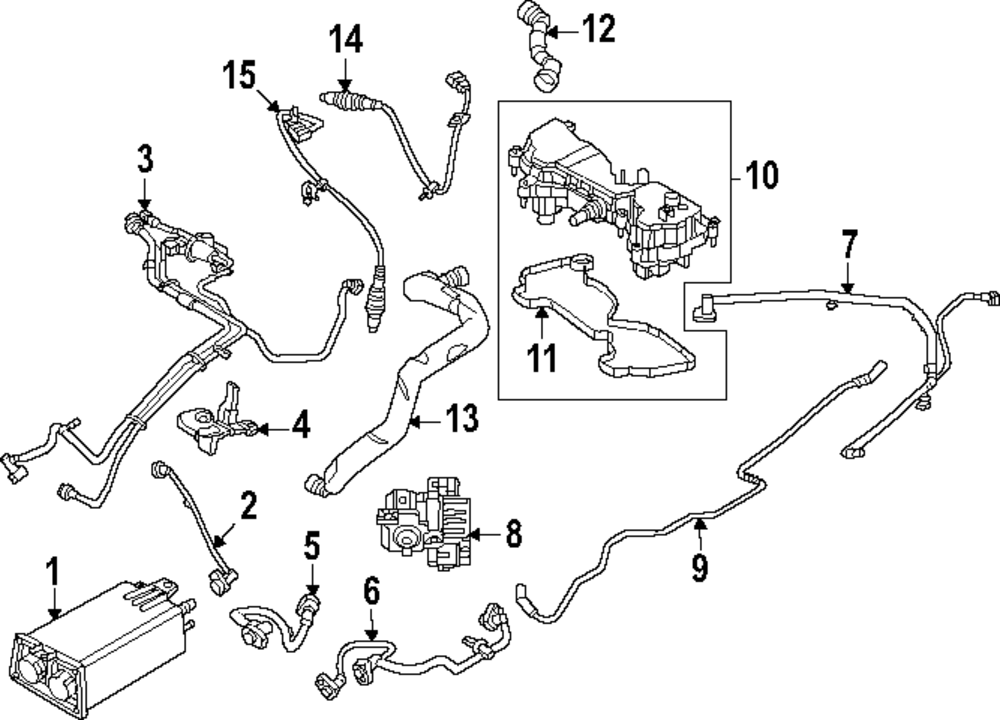 14
12
15
3
10
7
11
4
13
2
8
5
9
1
6