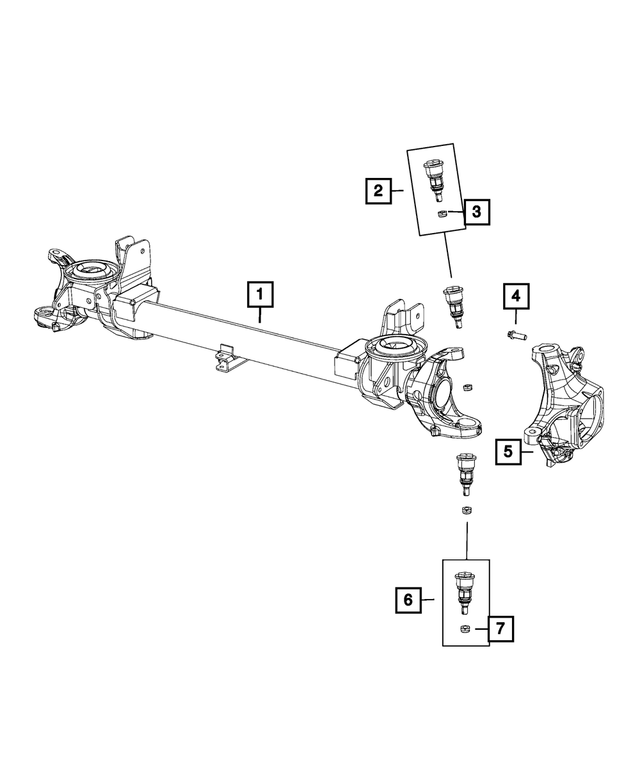 2
3
1
4
5
6
7