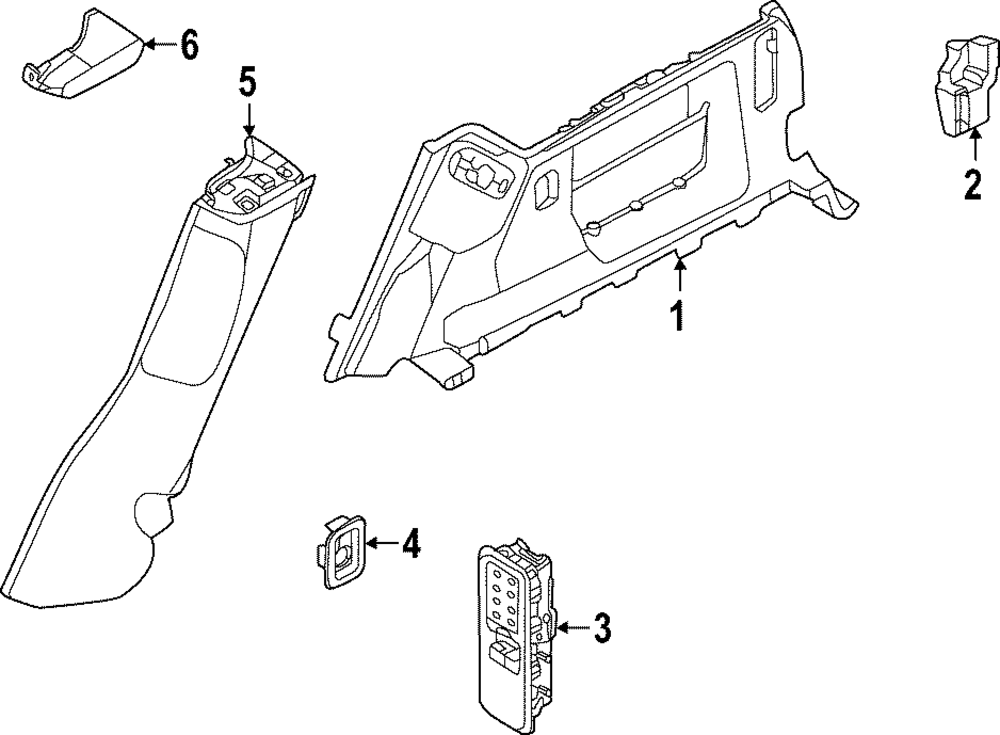 6
5
2
1
4
3