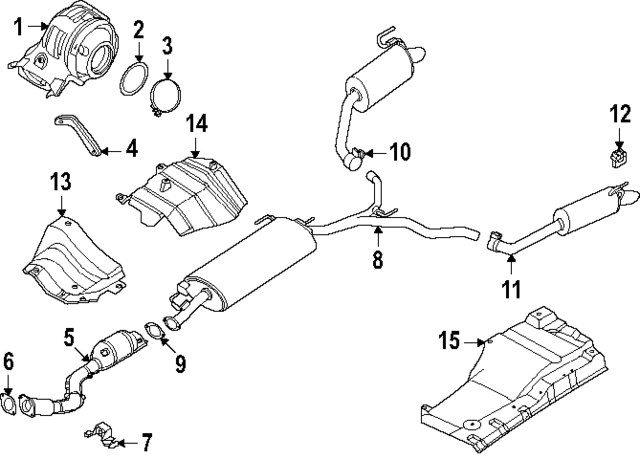 1
2
3
4
14
13
10
12
8
11
5
9
6
7
15