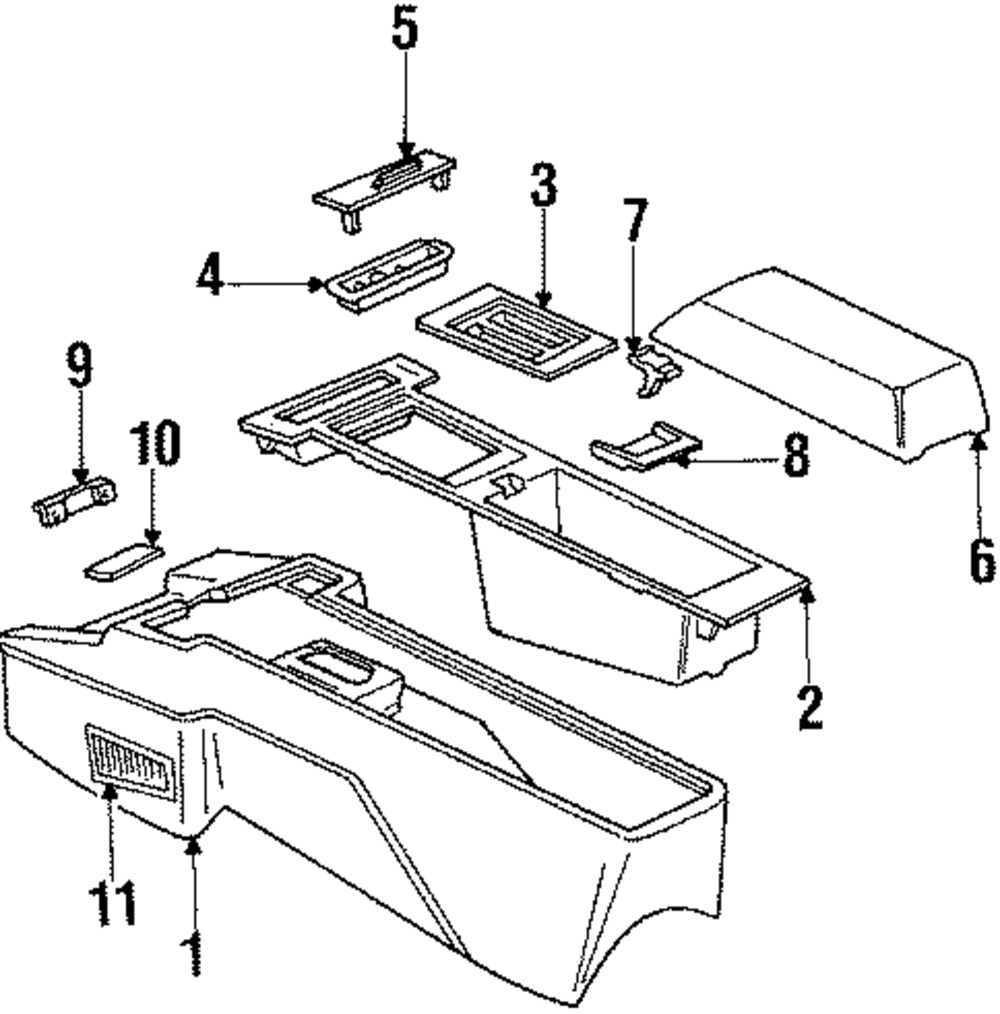 5
3
7
4
9
10
8
6
2
11
1