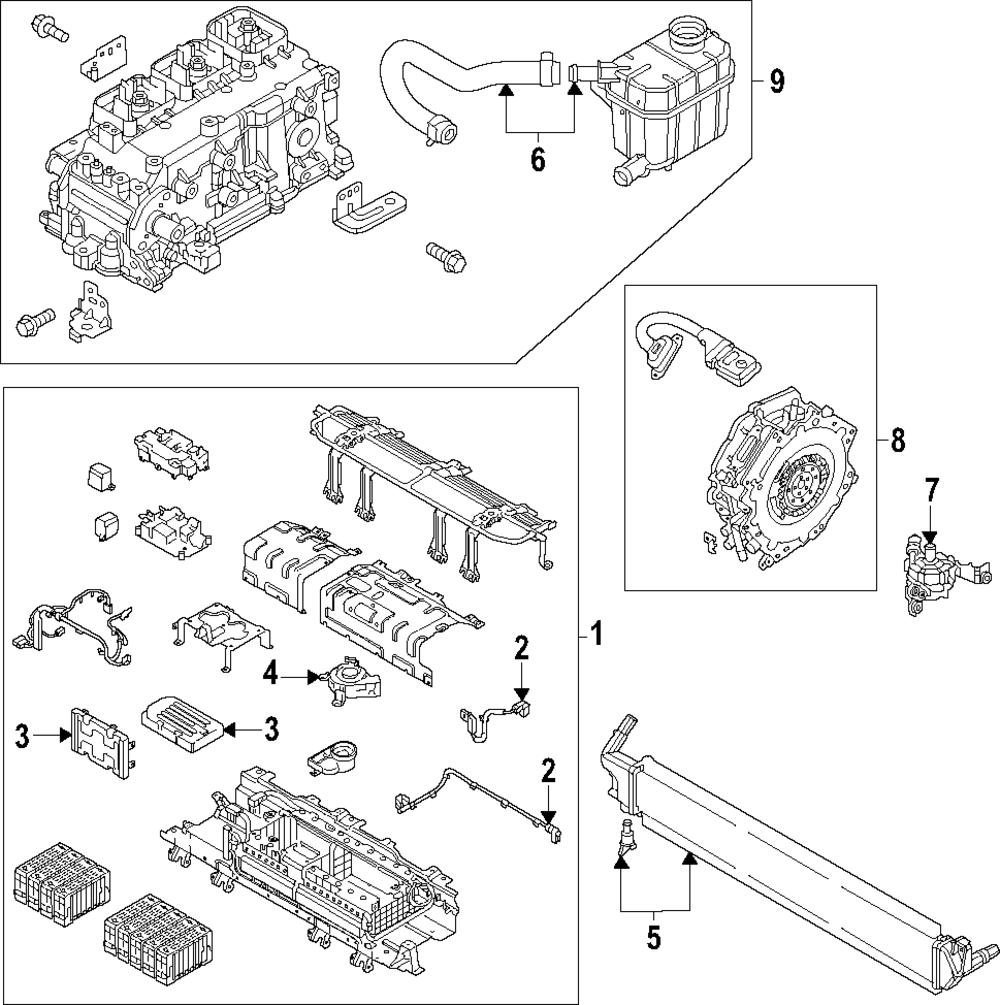 9
6
8
7
1
2
4
3
3
2
5