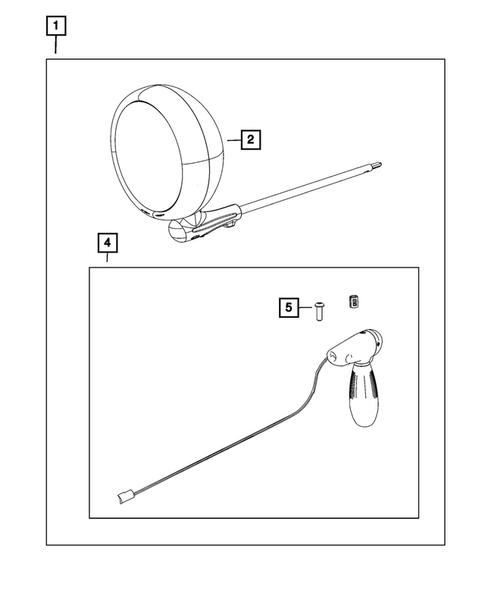 1
2
4
5