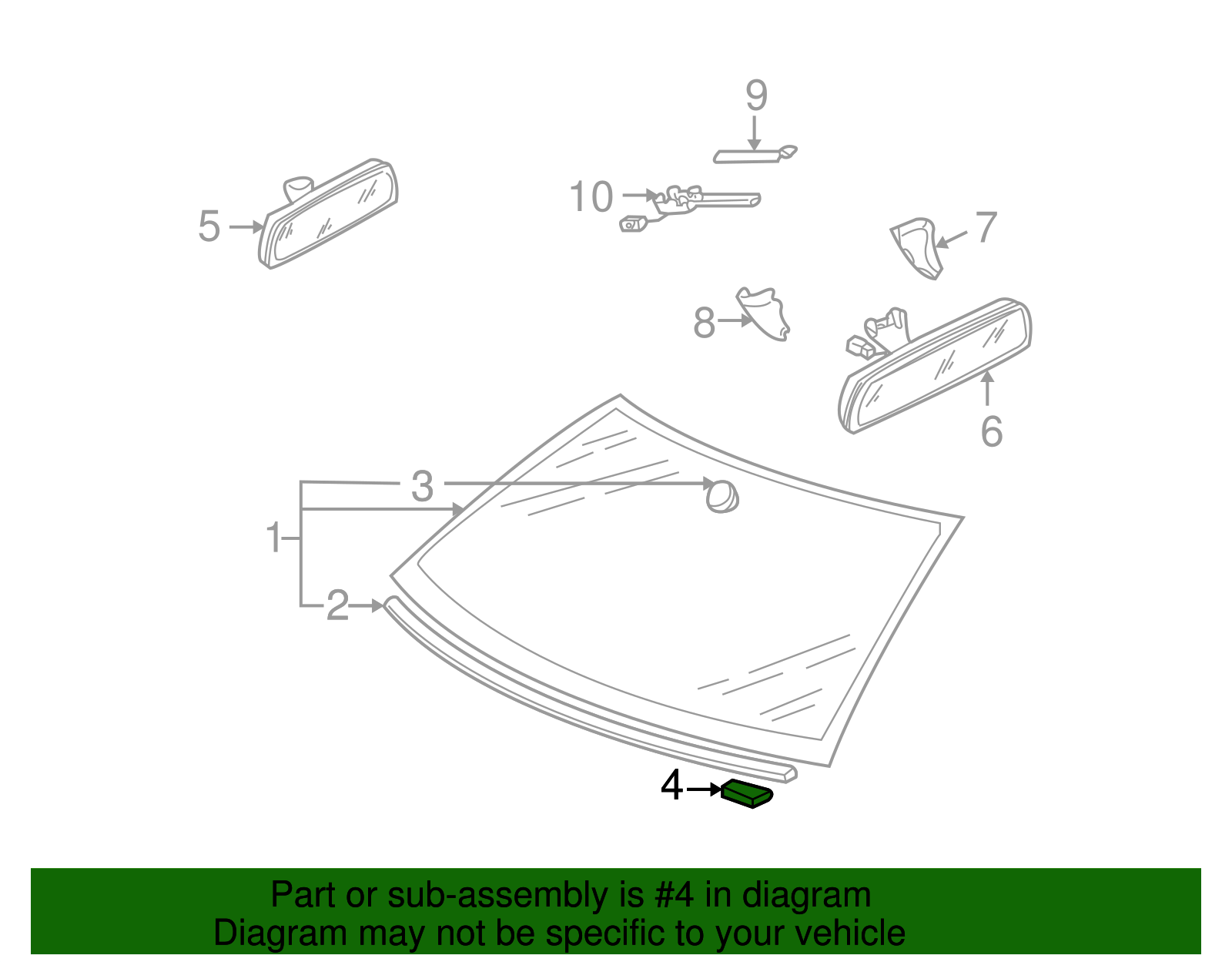 9
10
5
7
8
6
3
1
2
4

Part or sub-assembly is #4 in diagram
Diagram may not be specific to your vehicle