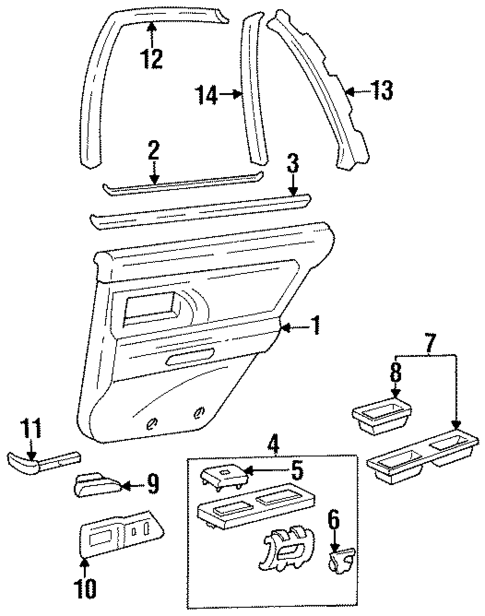 12
14
13
2
3
1
7
8
11
4
5
9
6
10