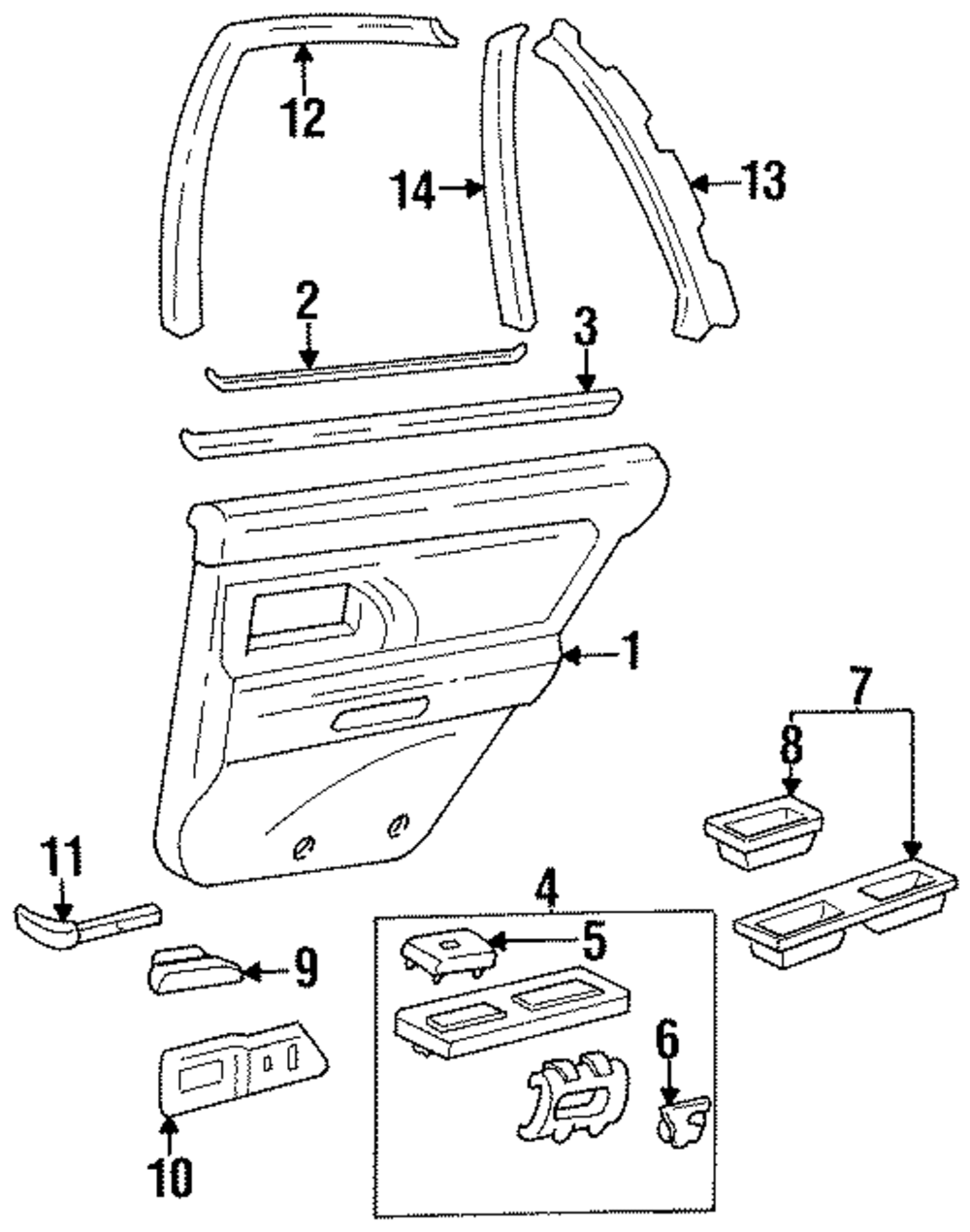 12
14
13
2
3
1
7
8
11
4
5
9
6
10