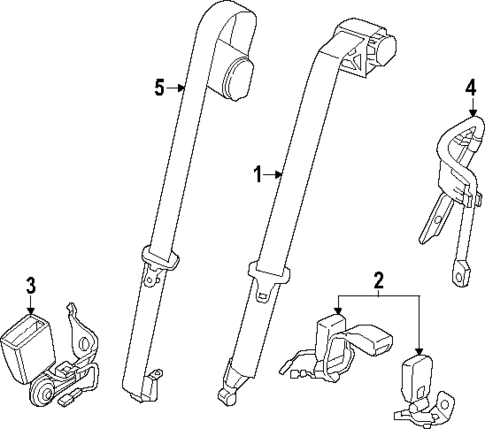 5
4
1
3
2