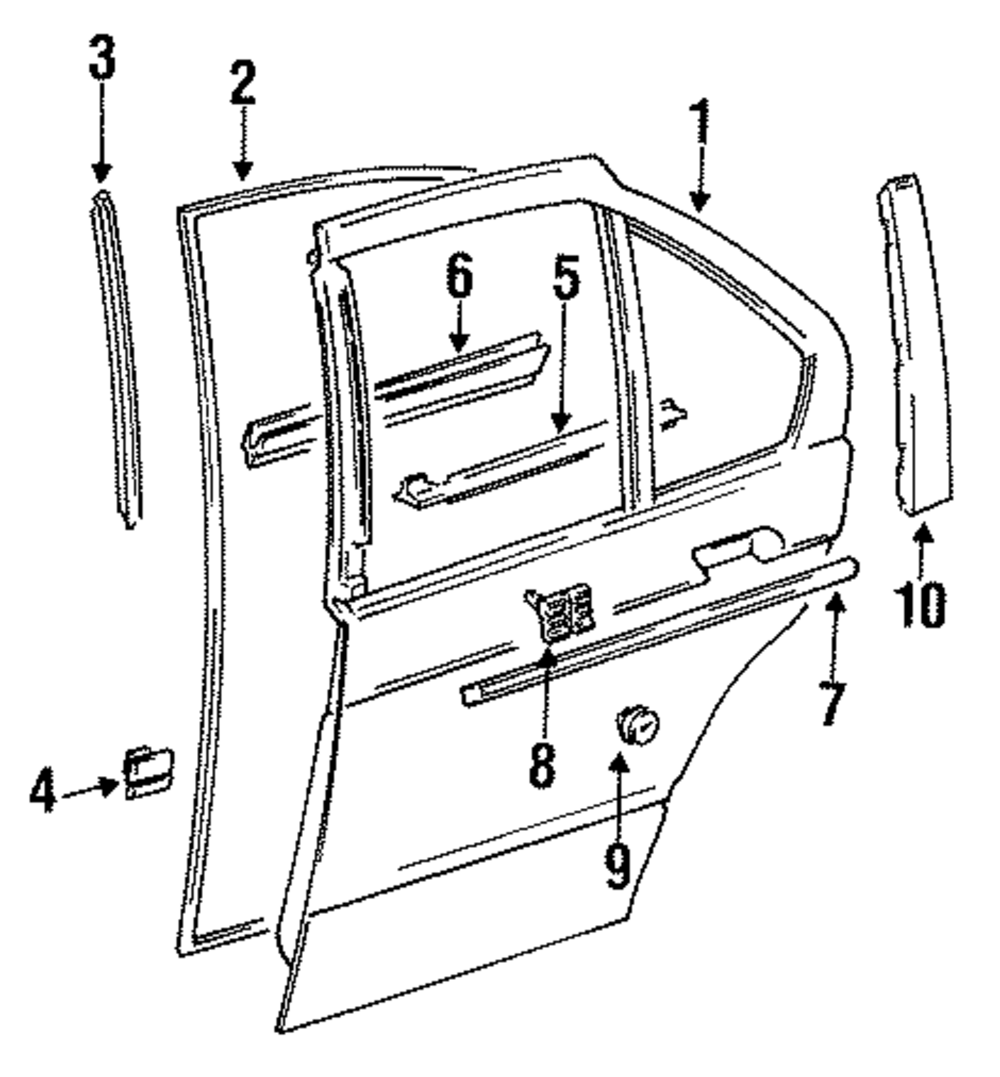 3
2
1
6
5
10
7
8
4
9