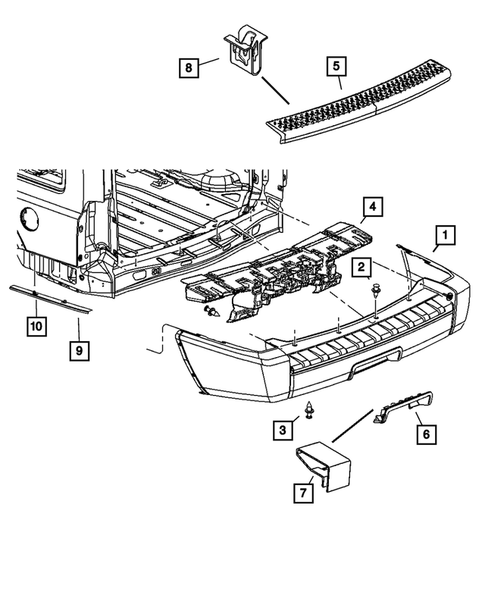 8
5
4
1
2
10
9
3
6
7