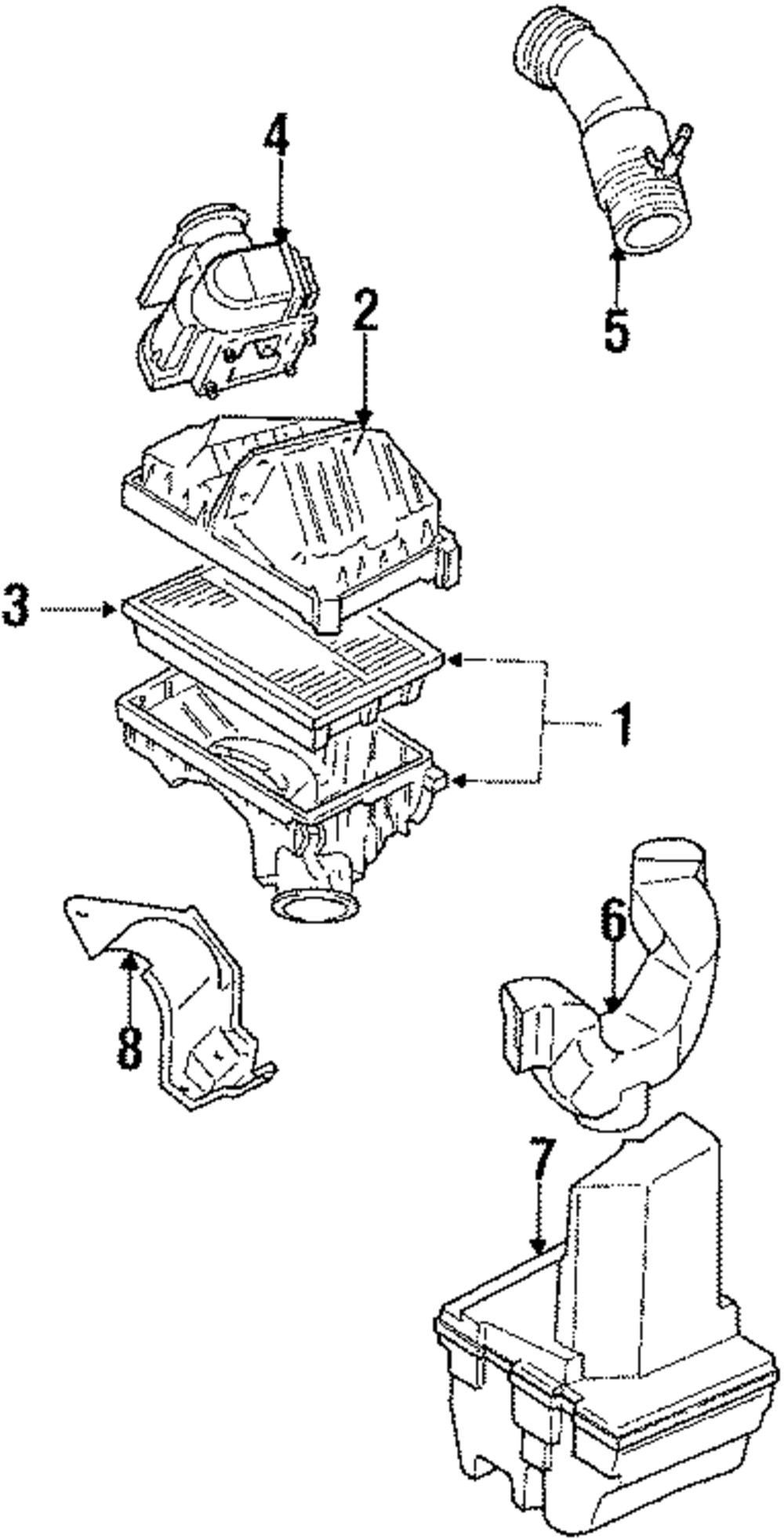 4
5
2
3
1
6
8
7