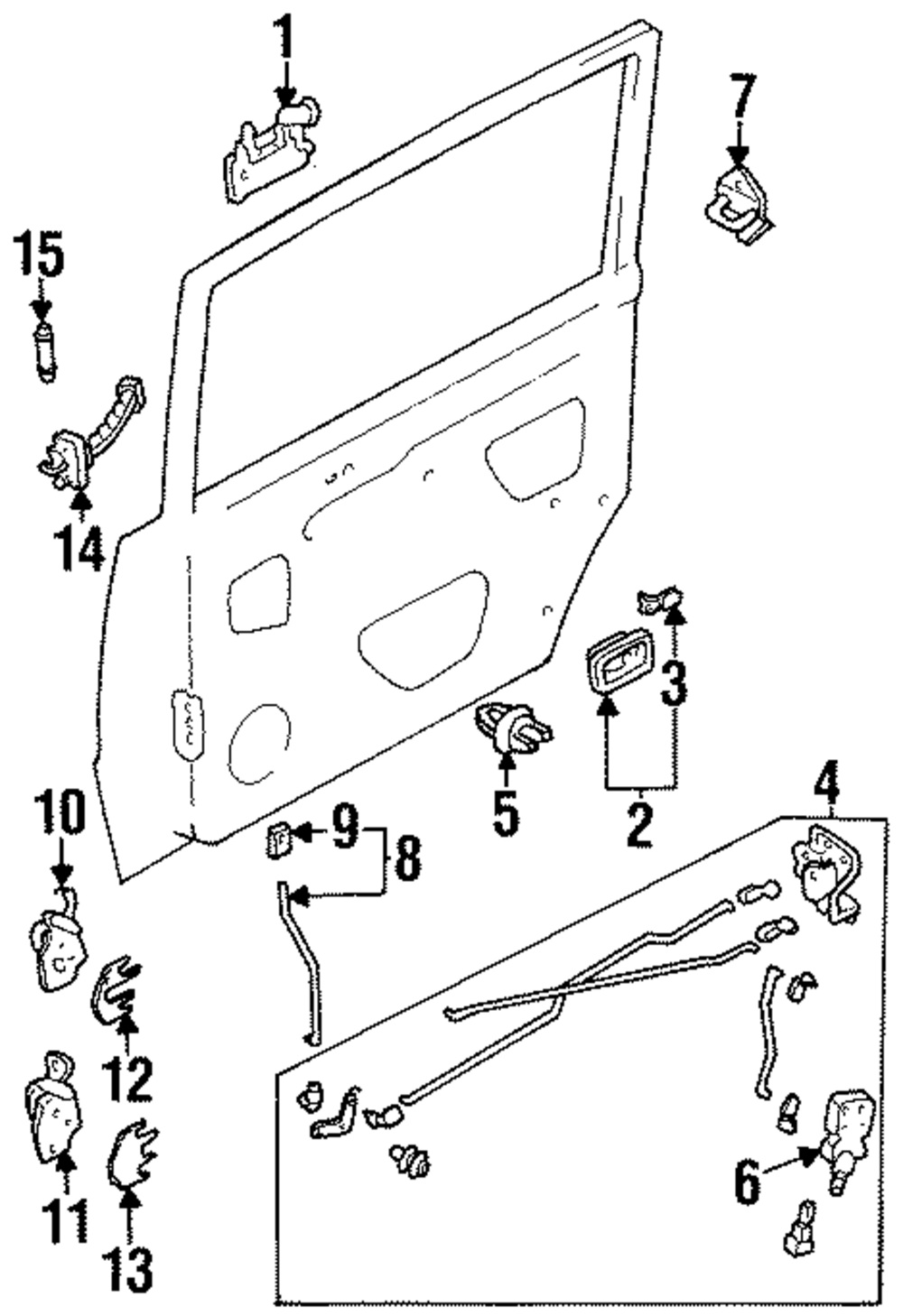 1
7
15
14
3
2
5
4
10
9
8
12
11
13
6