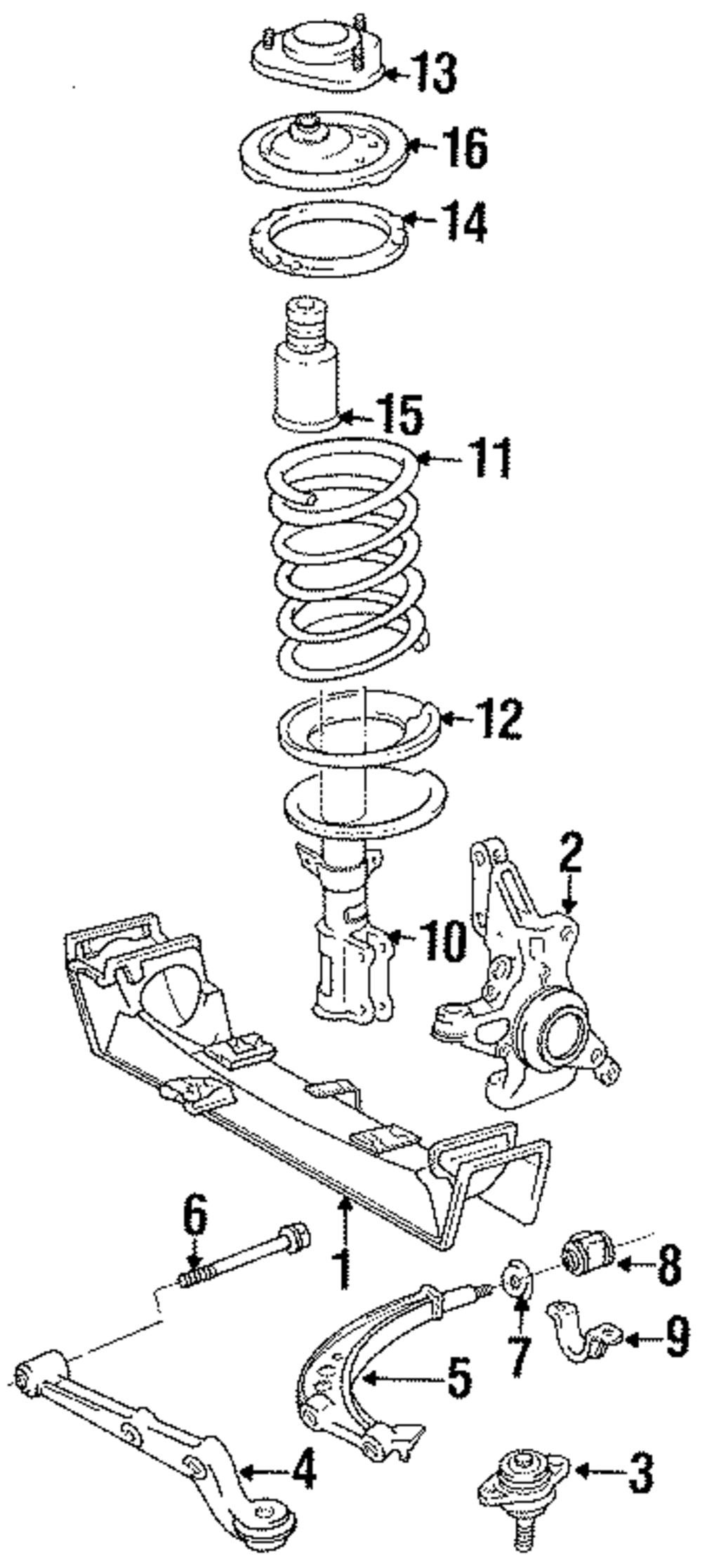 13
16
14
15
11
12
2
10
6
1
8
7
9
5
4
3