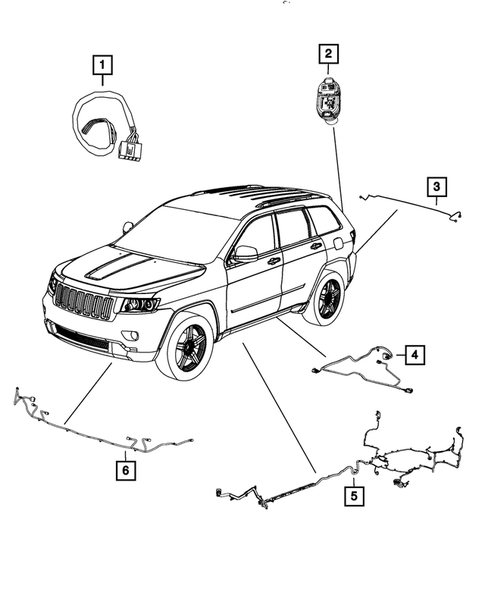 1
2
3
4
6
5