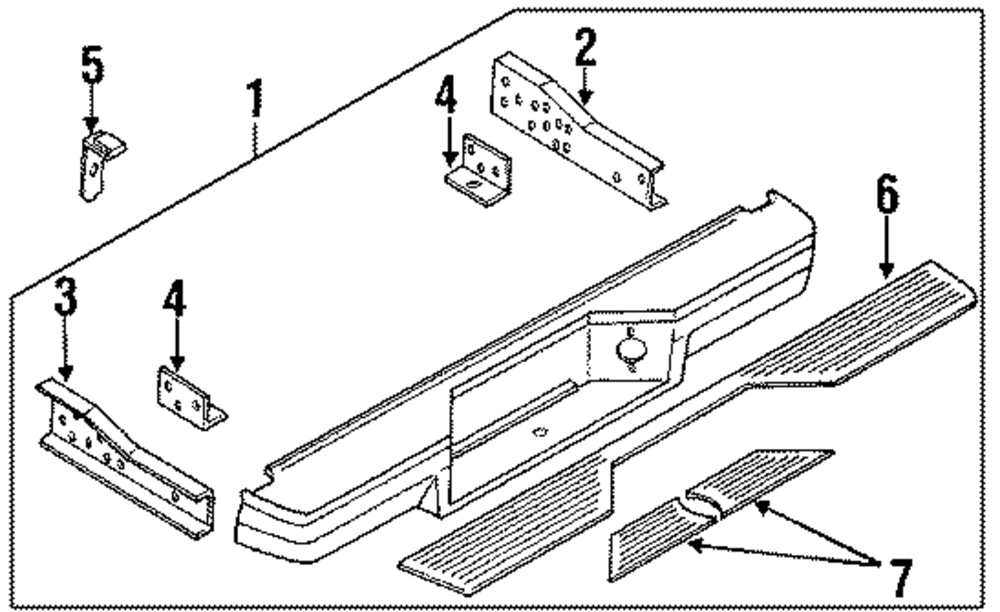 5
1
4
2
6
3
4
7