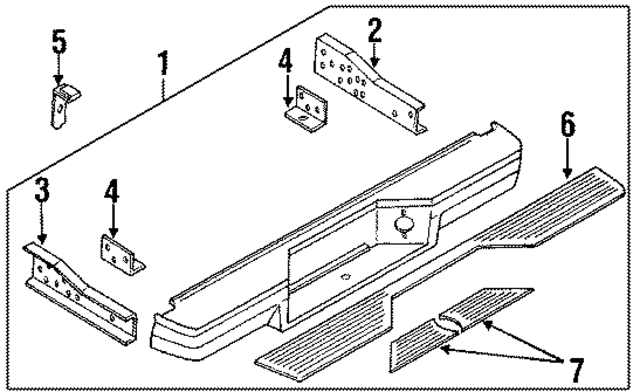 5
1
4
2
6
3
4
7