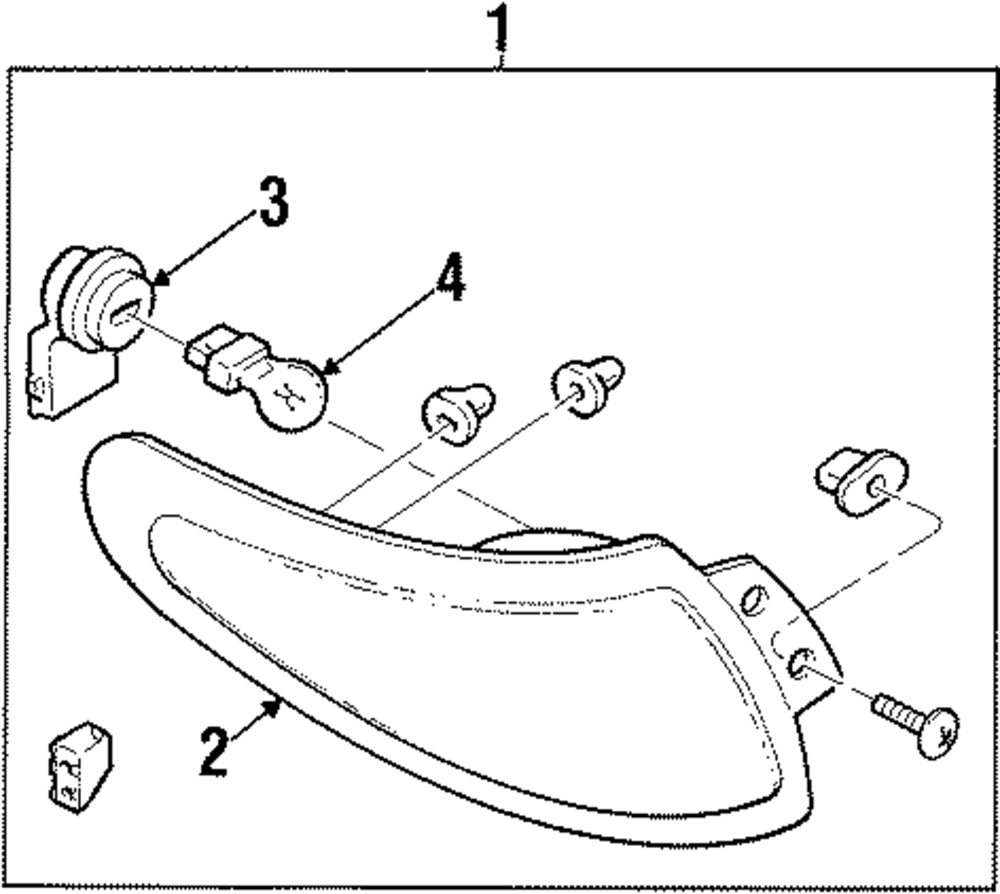 1
3
4
2