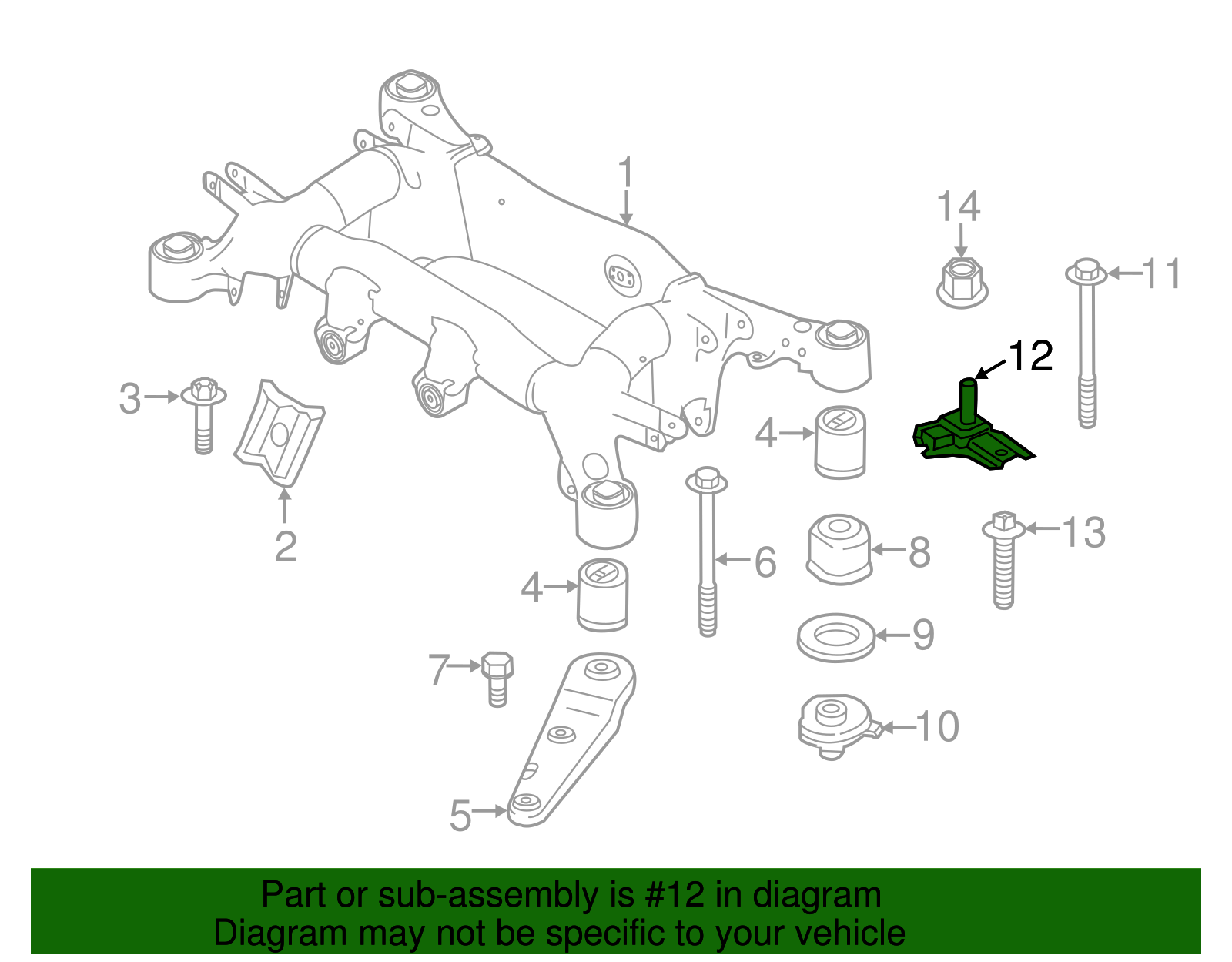 1
14
11
12
3
4
2
6
8
13
4
9
7
10
5

Part or sub-assembly is #12 in diagram
Diagram may not be specific to your vehicle