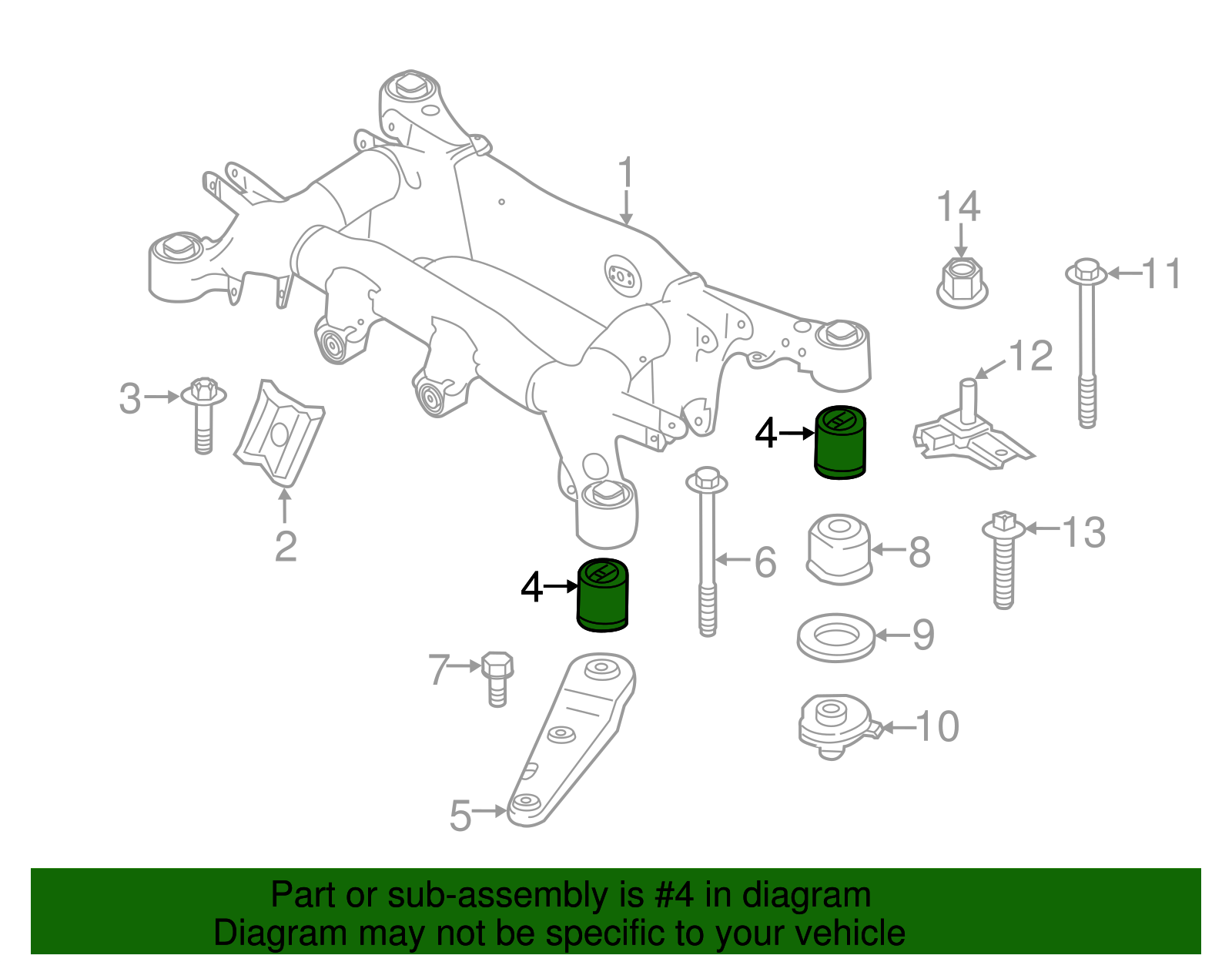 1
14
11
12
3
4
2
6
8
13
4
9
7
10
5

Part or sub-assembly is #4 in diagram
Diagram may not be specific to your vehicle