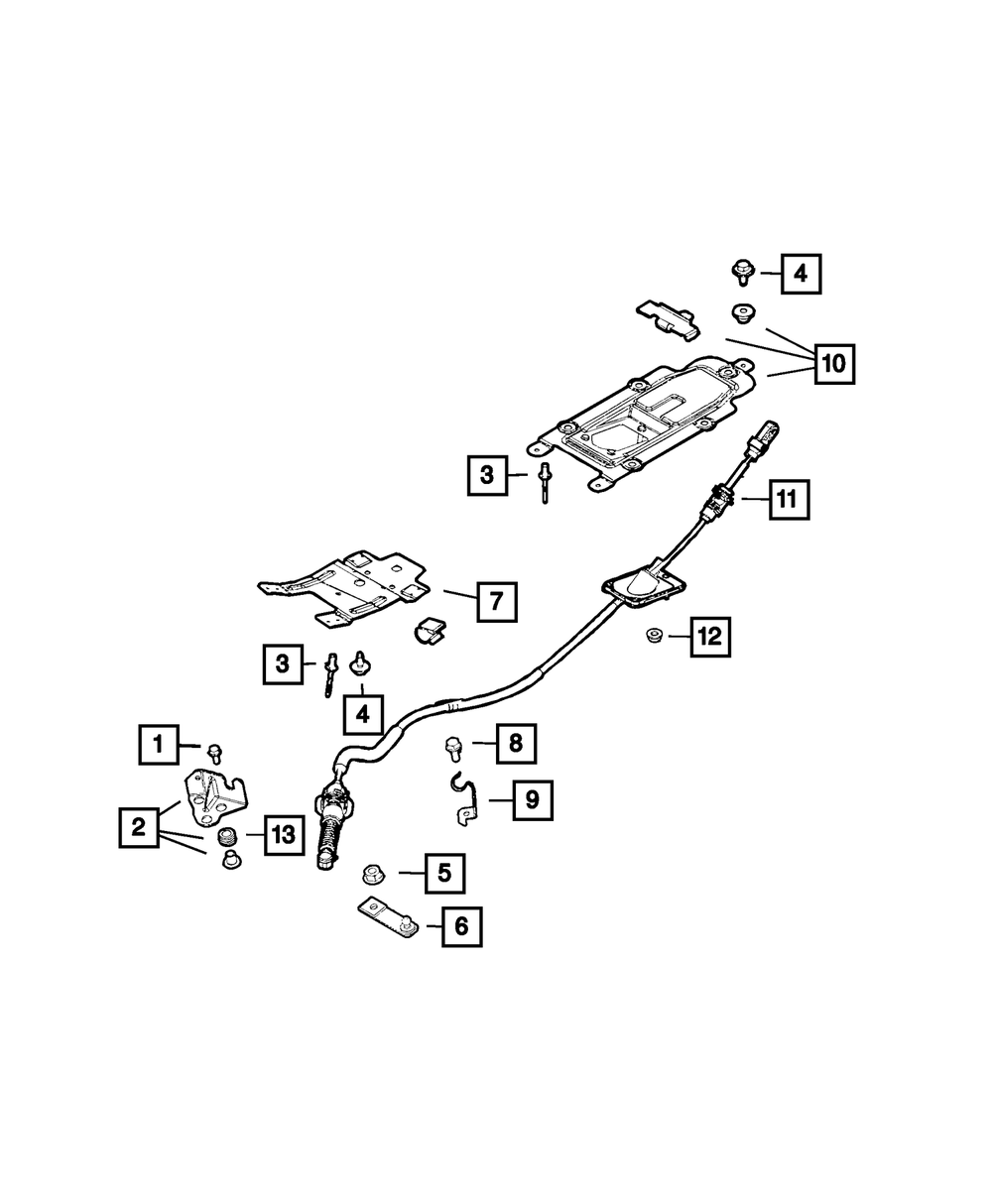 4
10
3
11
7
12
3
4
1
8
9
2
13
5
6