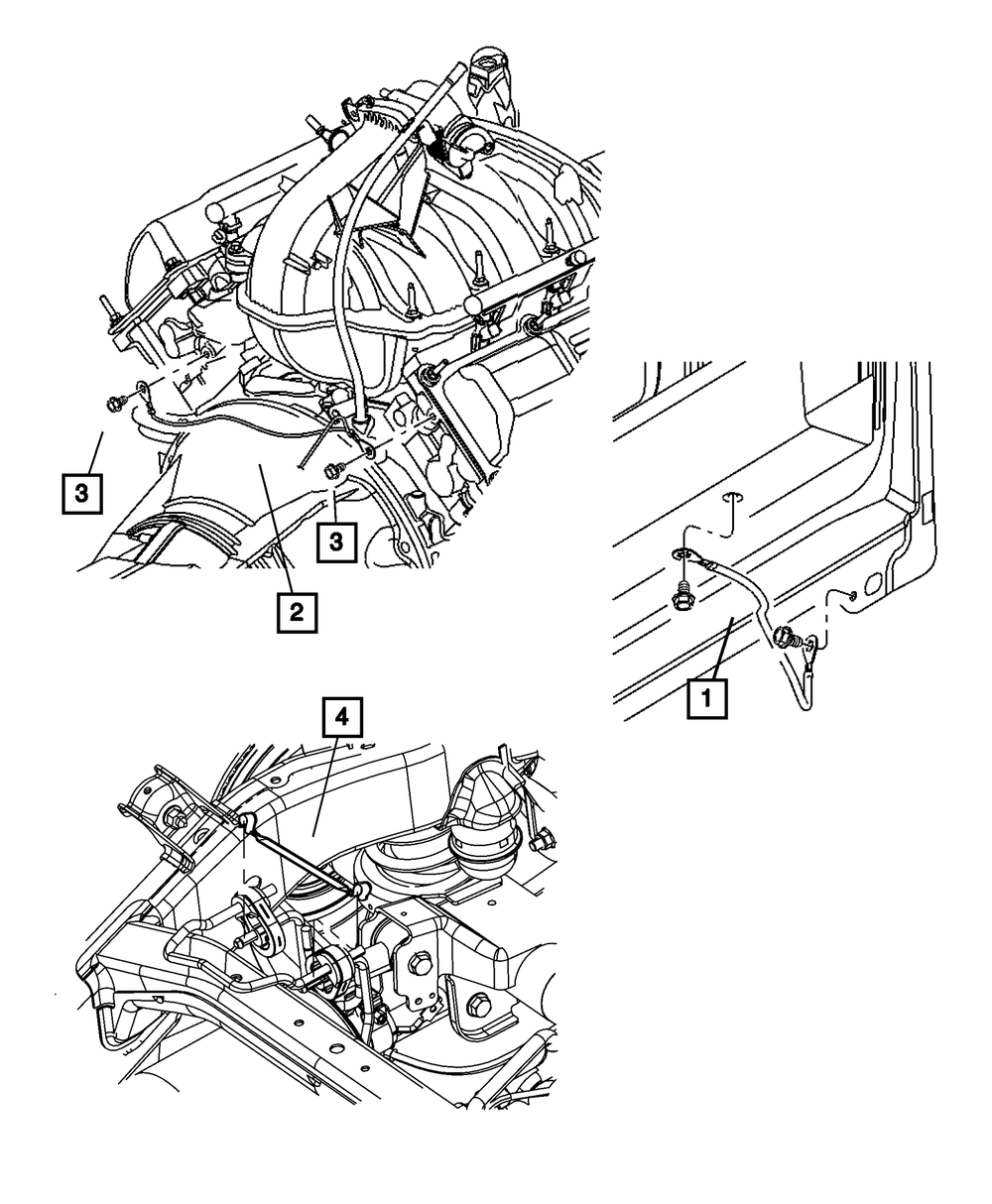 3
3
2
1
4